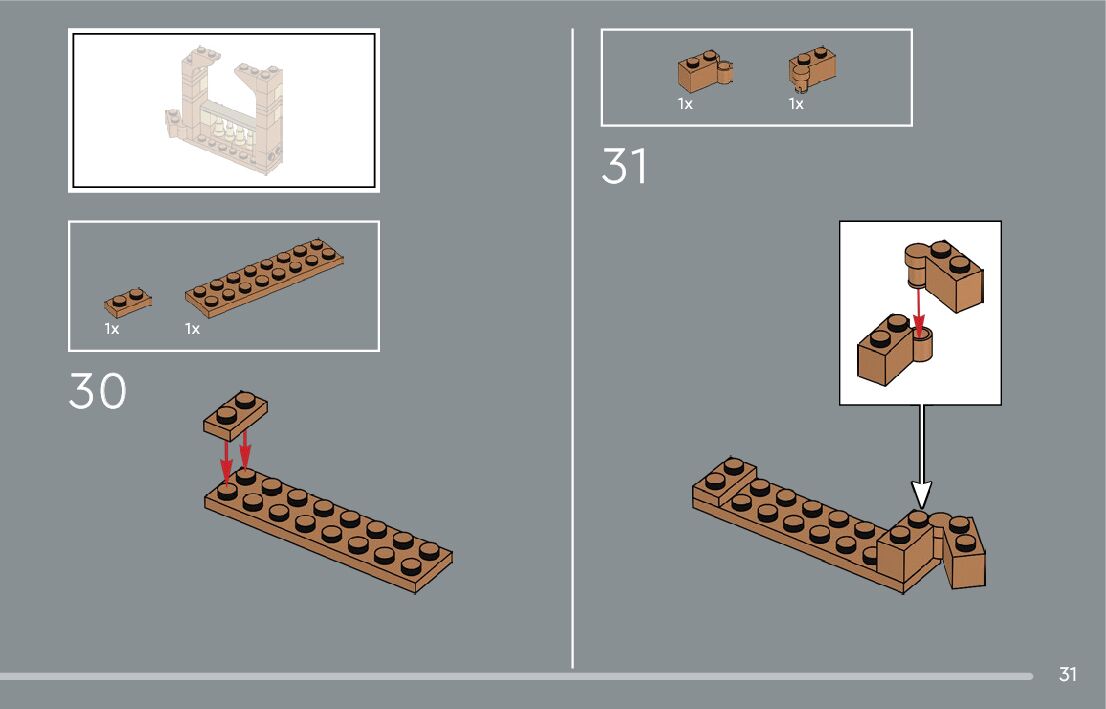 1x 1x

30

1x 1x

31

31