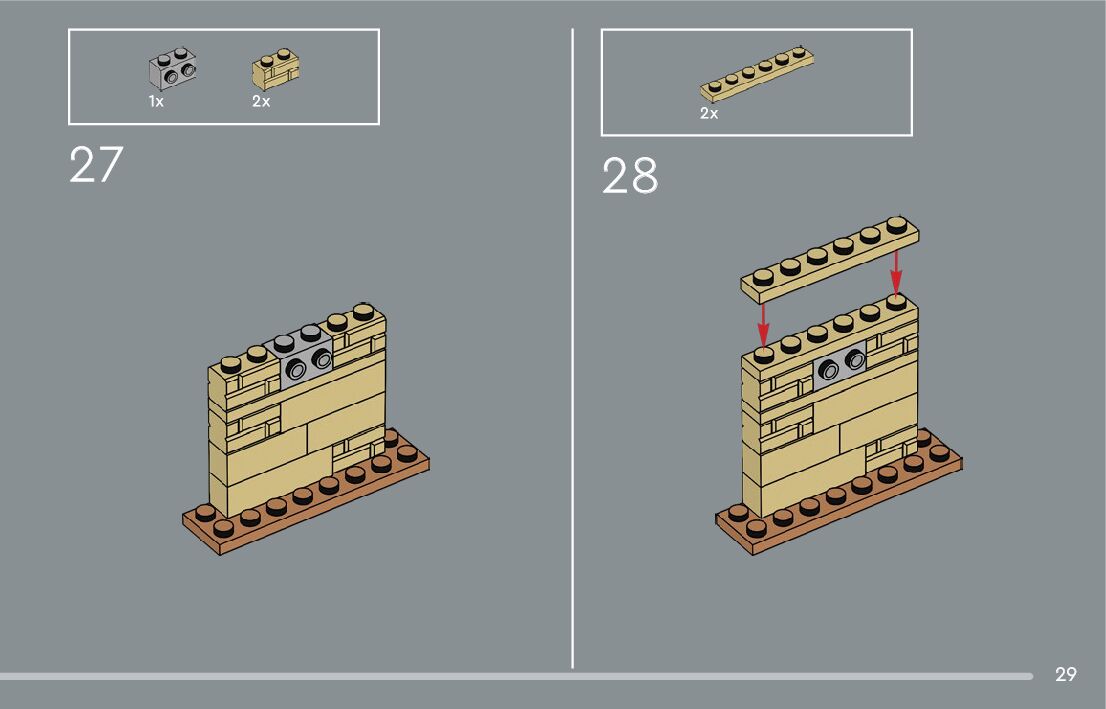 1x 2x

27

2x

28

29