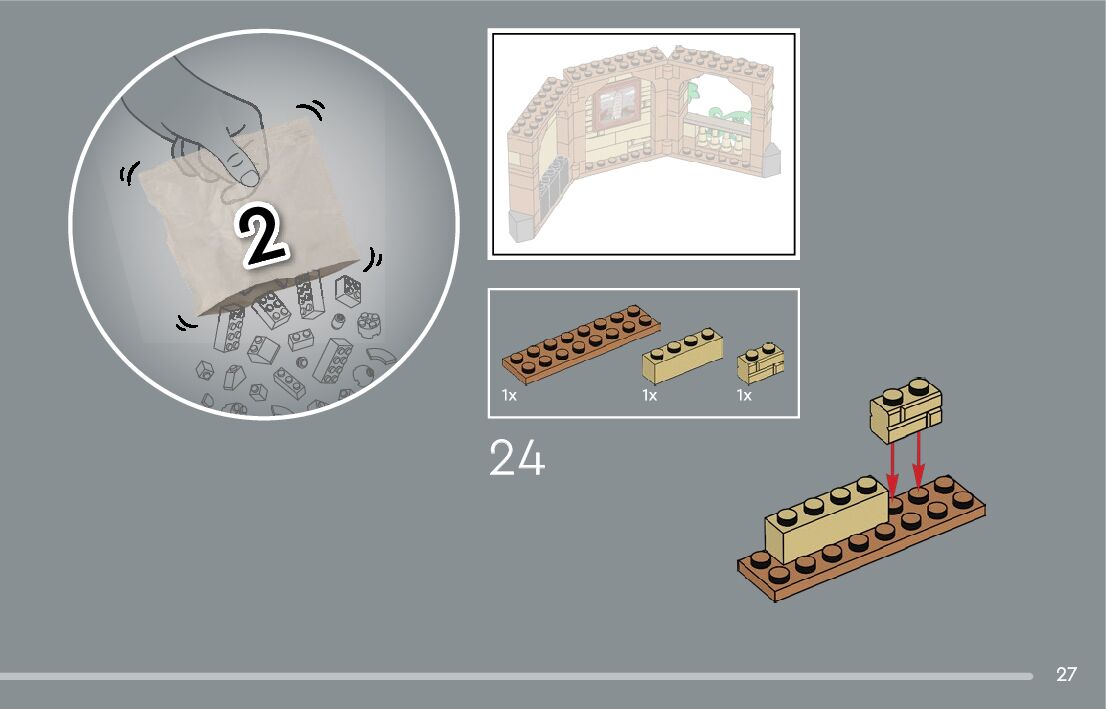 2

1x
1x
1x

24

27