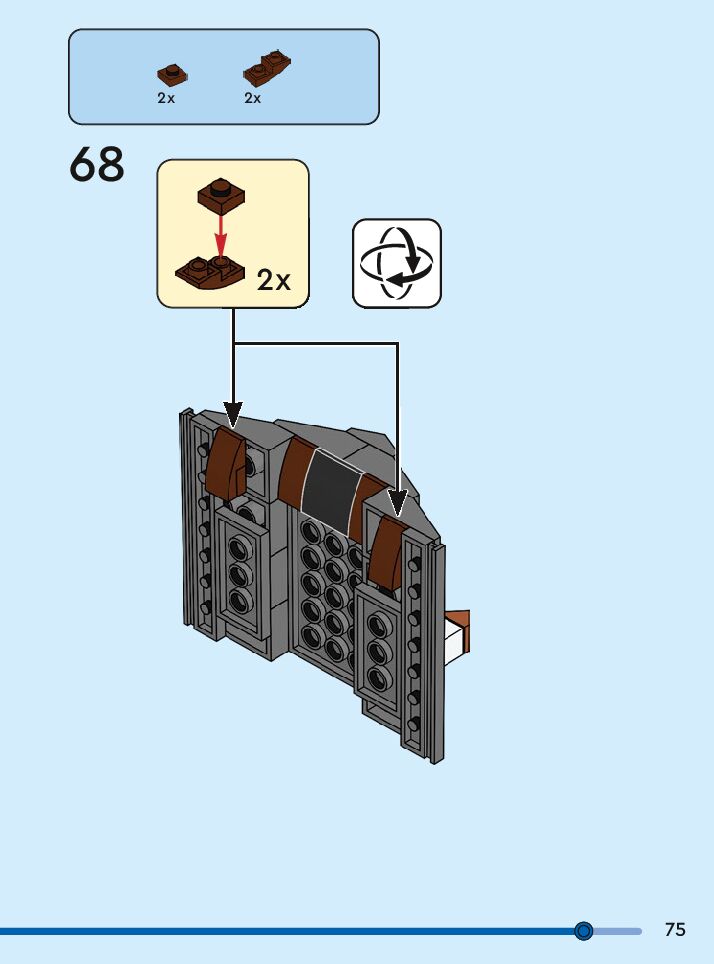 2x
2x

68

2x

75