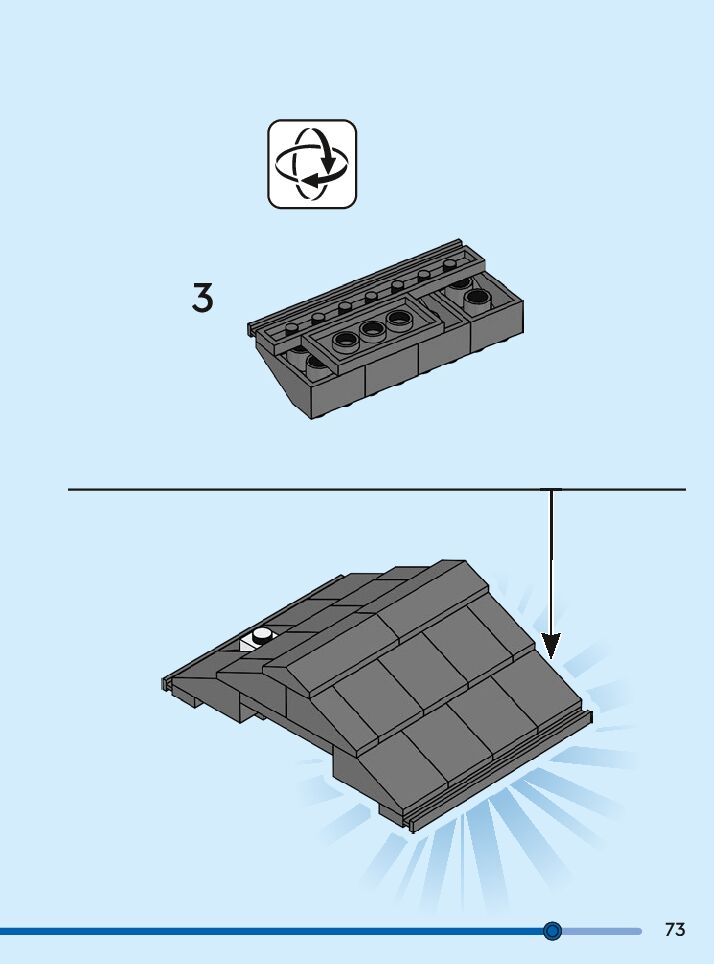 3

73