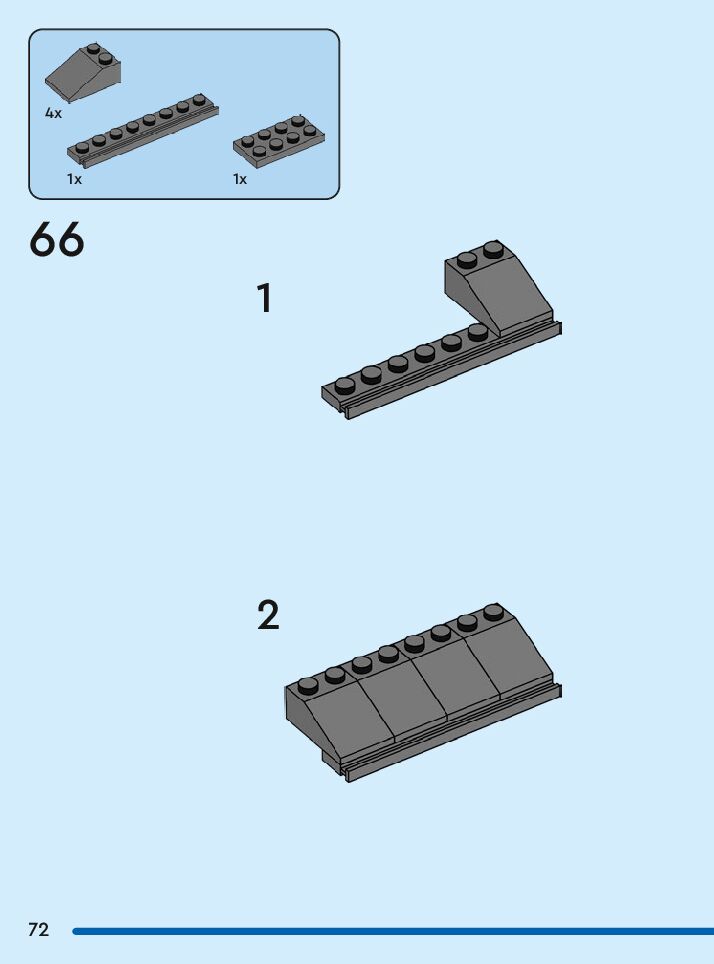 4x
1x
1x

66

1

2

72