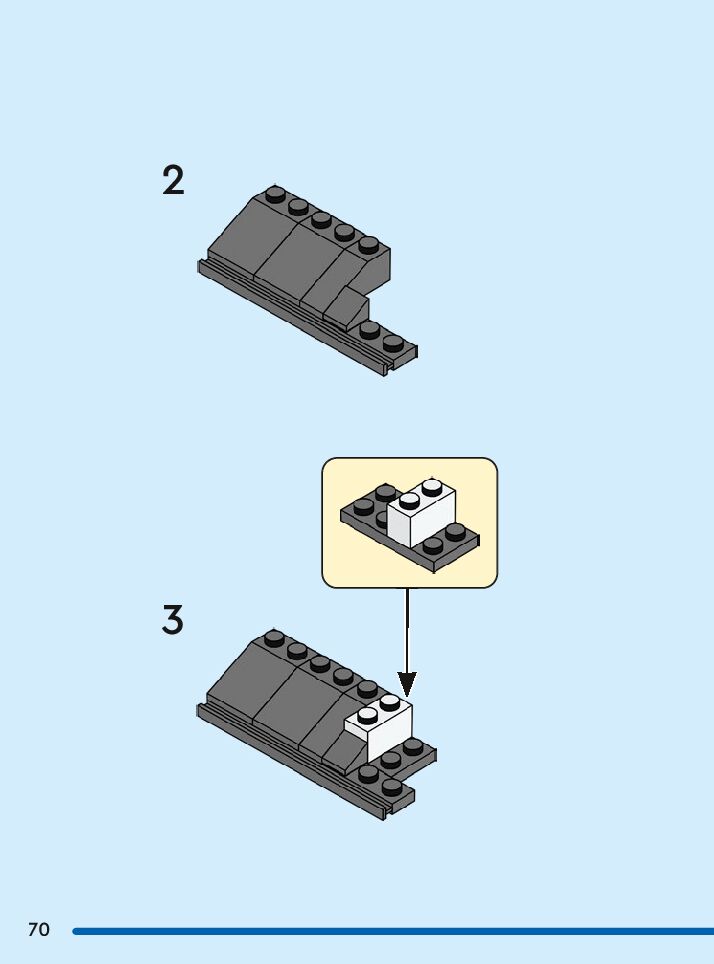 2

3

70