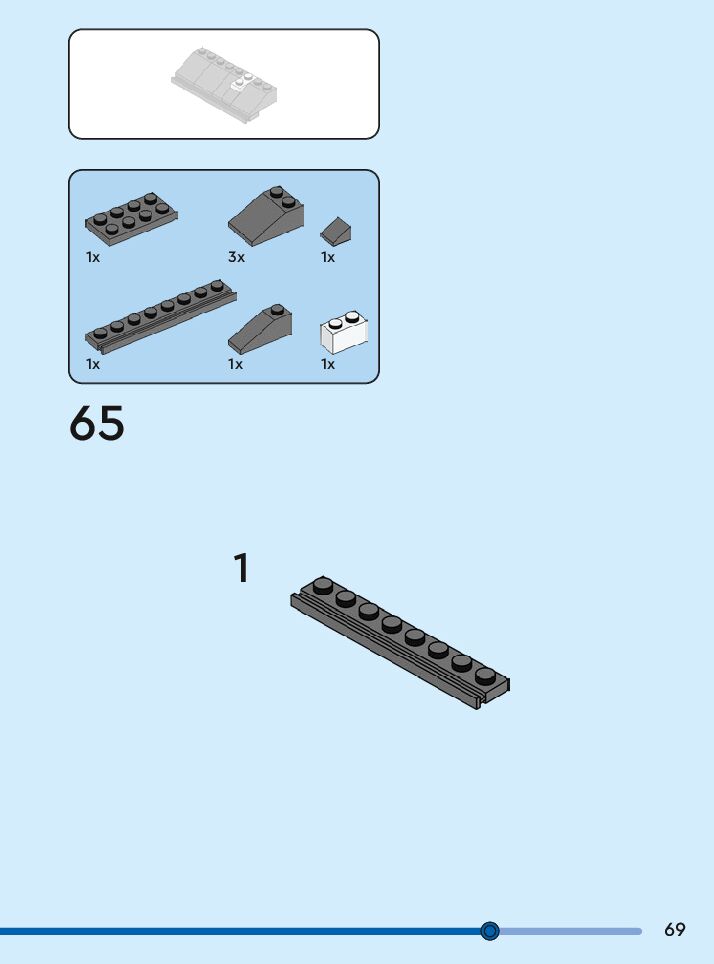 1x
3x
1x
1x
1x
1x

65

1

69