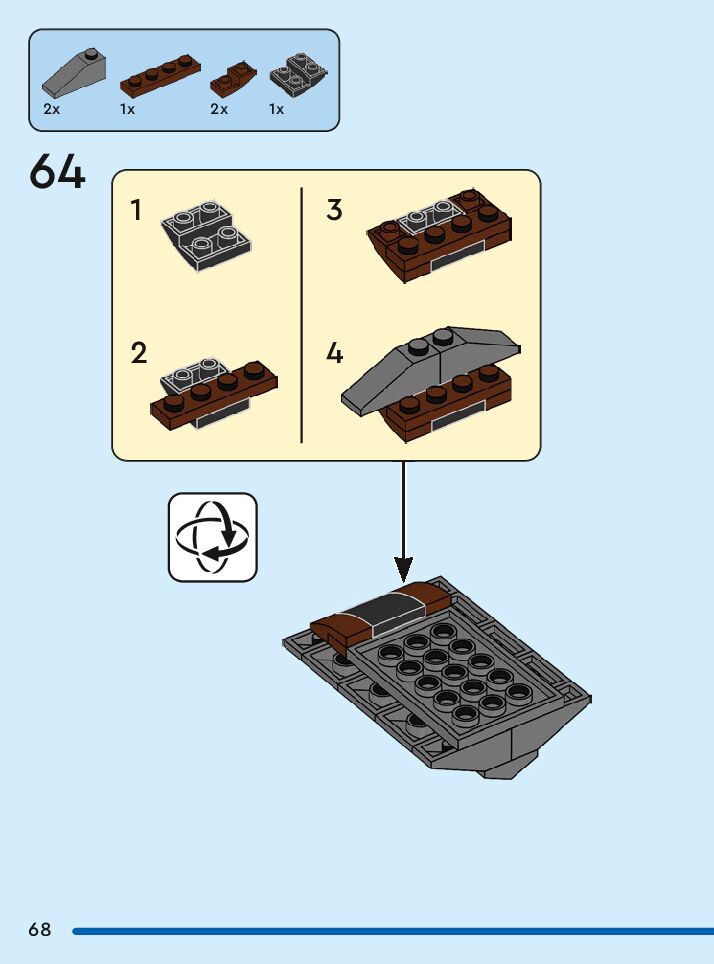 2x 1x 2x 1x

64

1

2

3

4

68