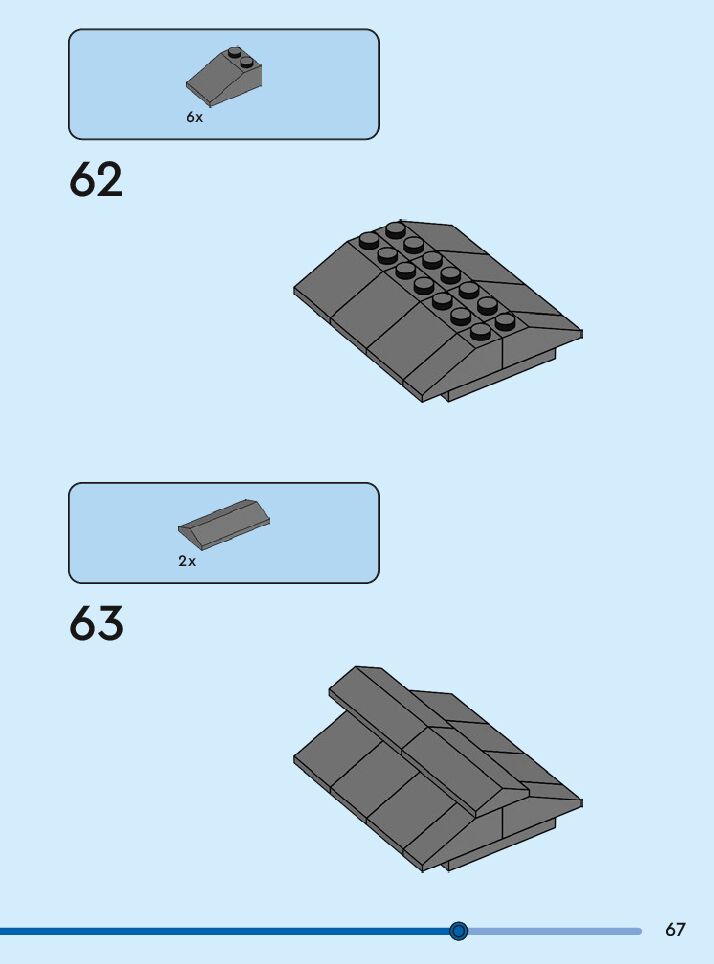 6x

62

2x

63

67