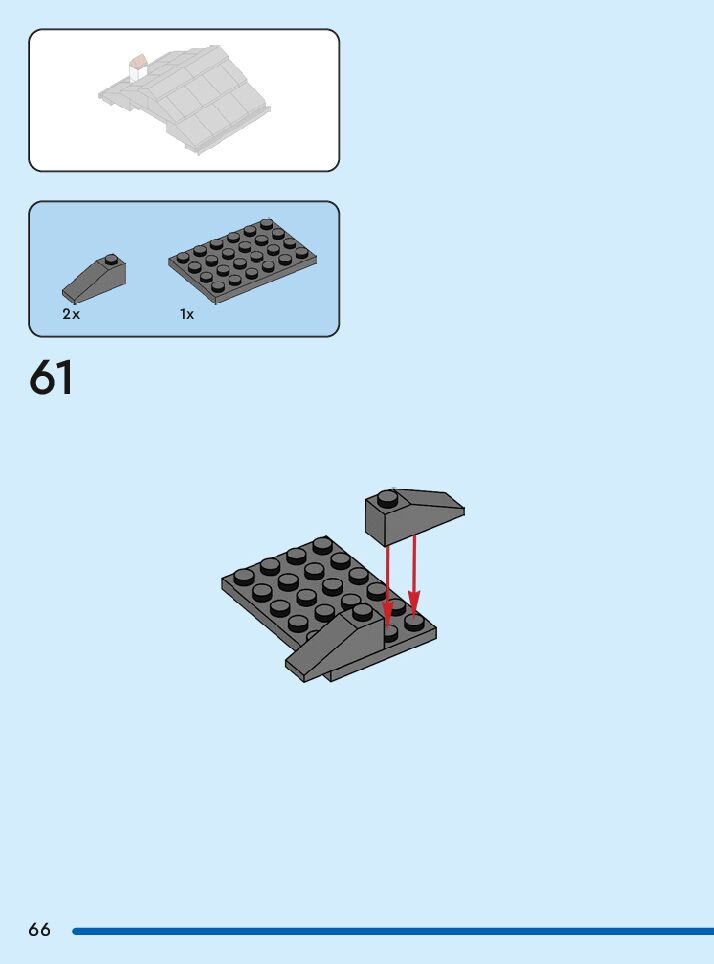 2x

1x

61

66