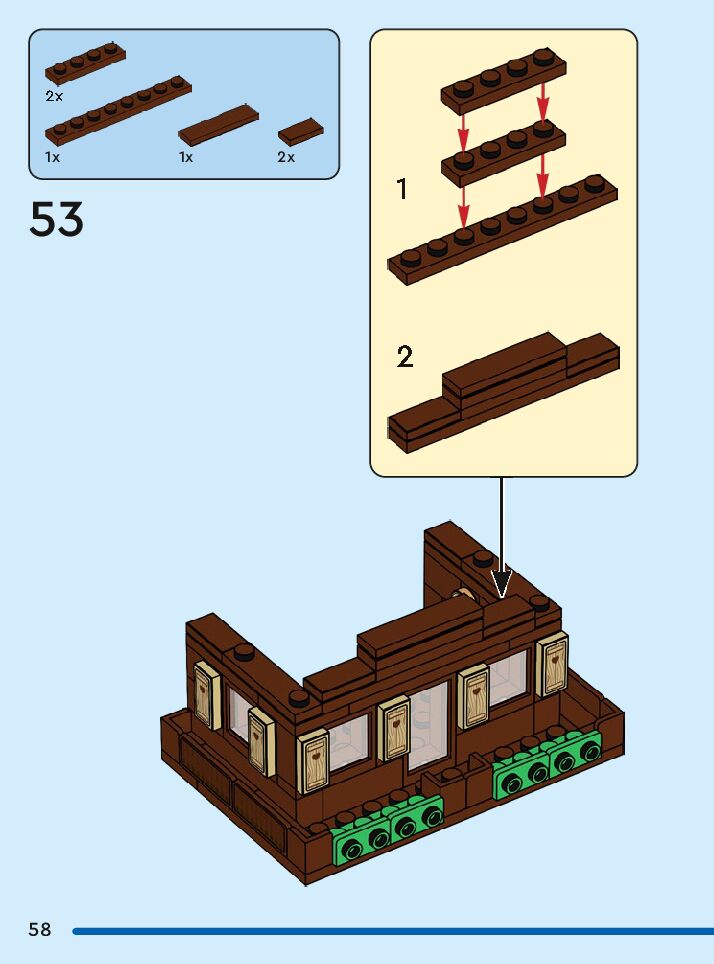 2x
1x
1x
2x

53

1

2

58