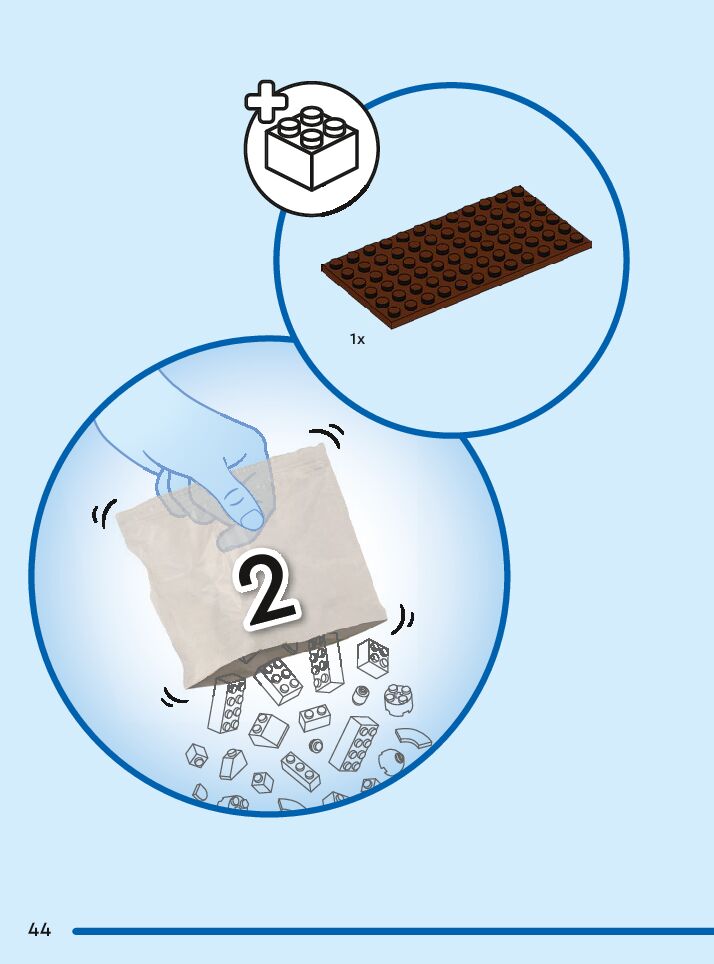 1x

2

44