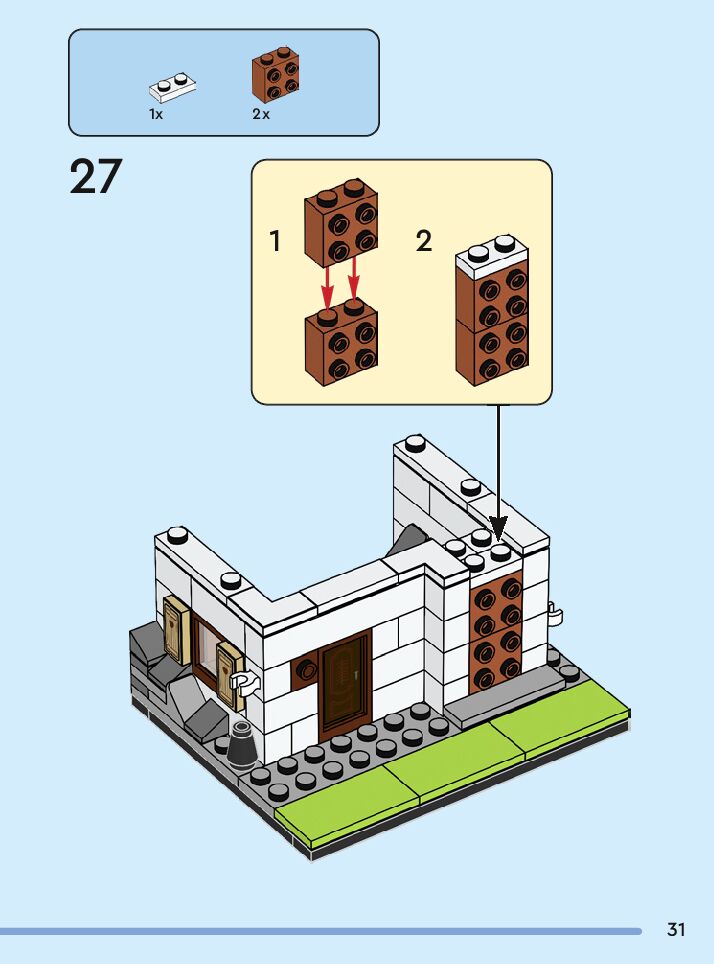 1x
2x

27

1

2

31