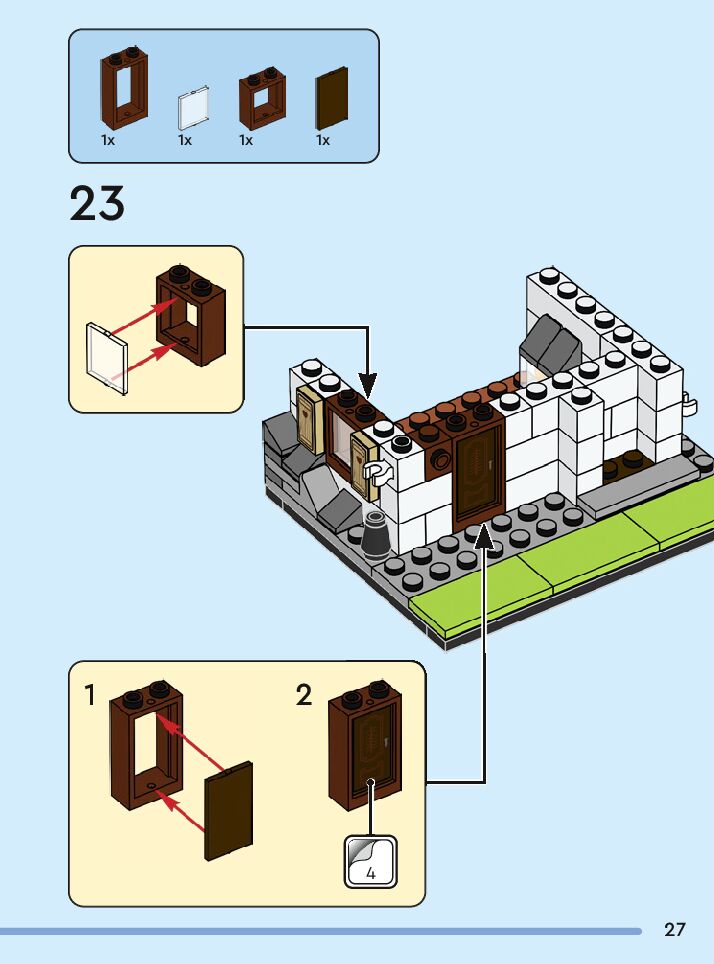 1x 1x 1x 1x

23

1

2

4

27