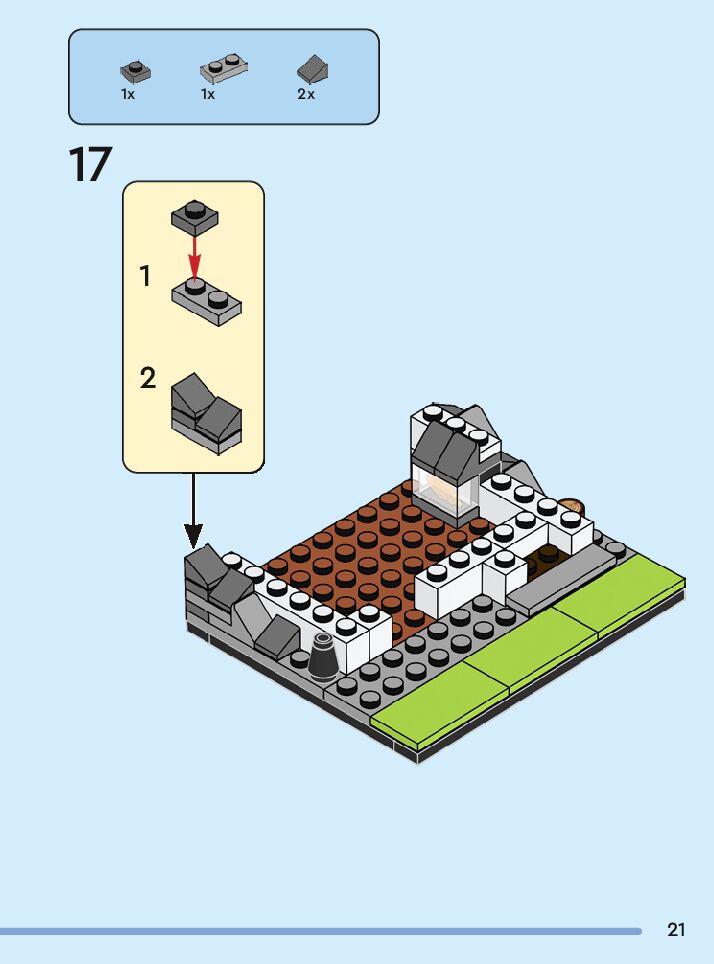 1x 1x 2x

17

1

2

21