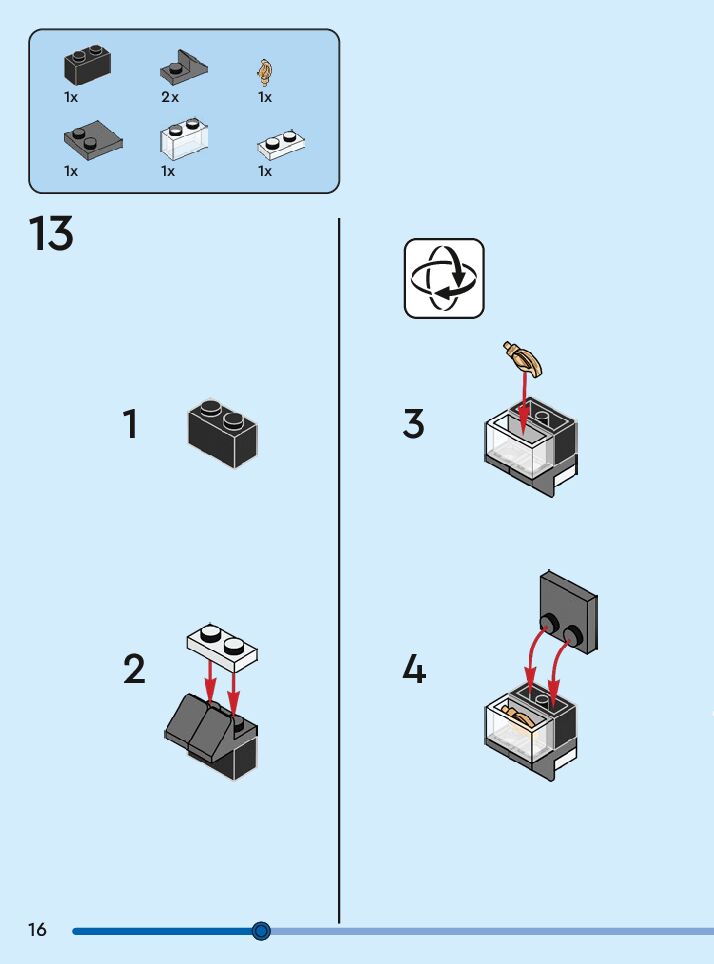 1x 2x 1x

1x 1x 1x

13

1

2

3

4

16