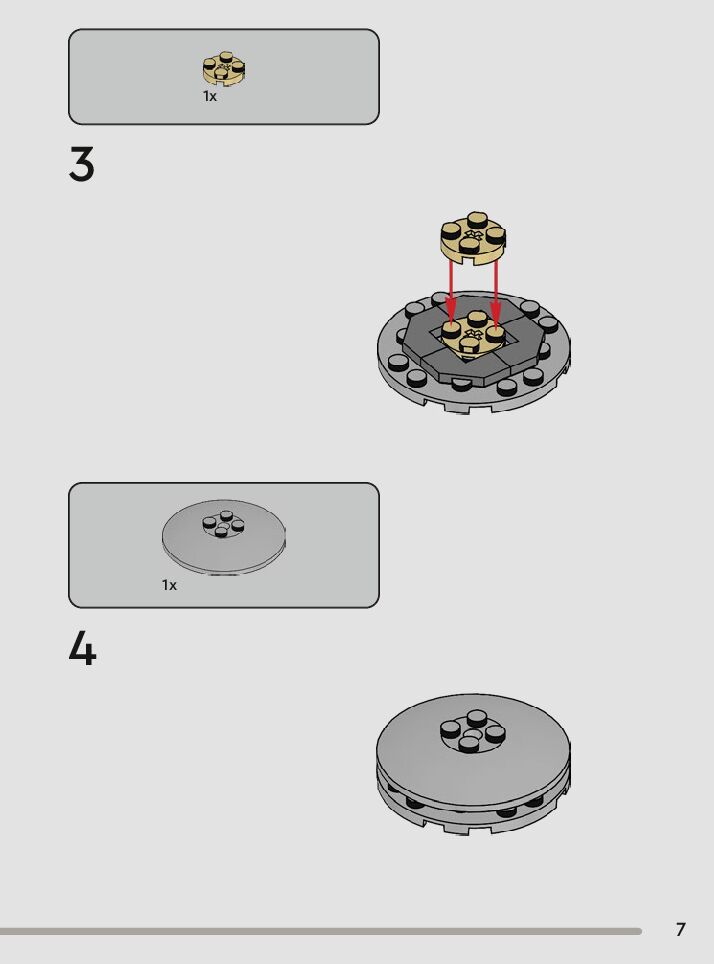 1x

3

1x

4

7