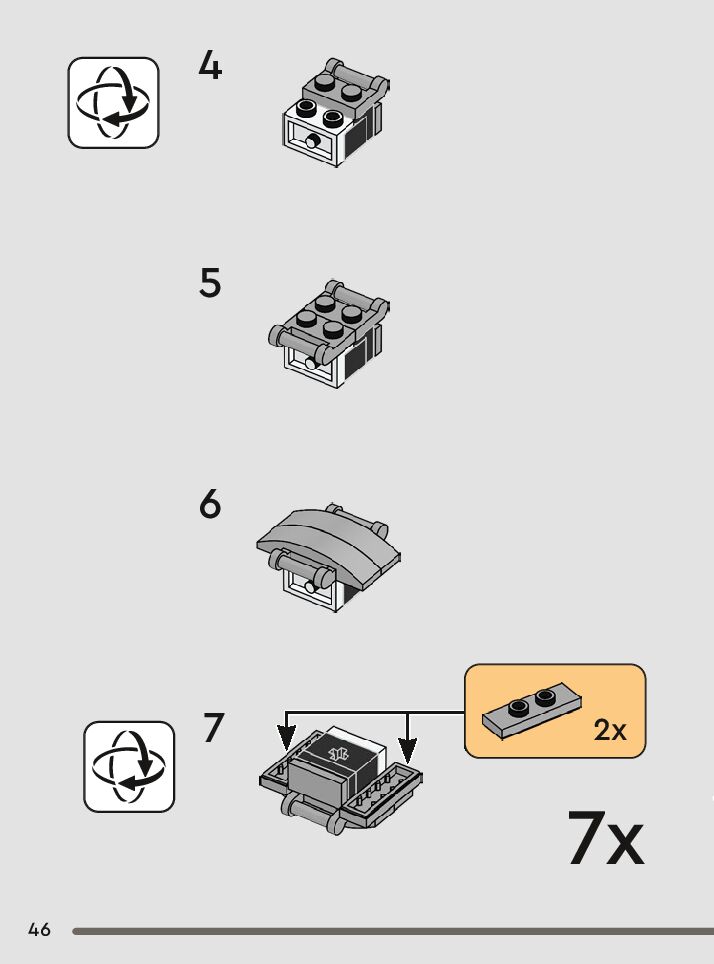 4

5

6

7

2x

7x

46