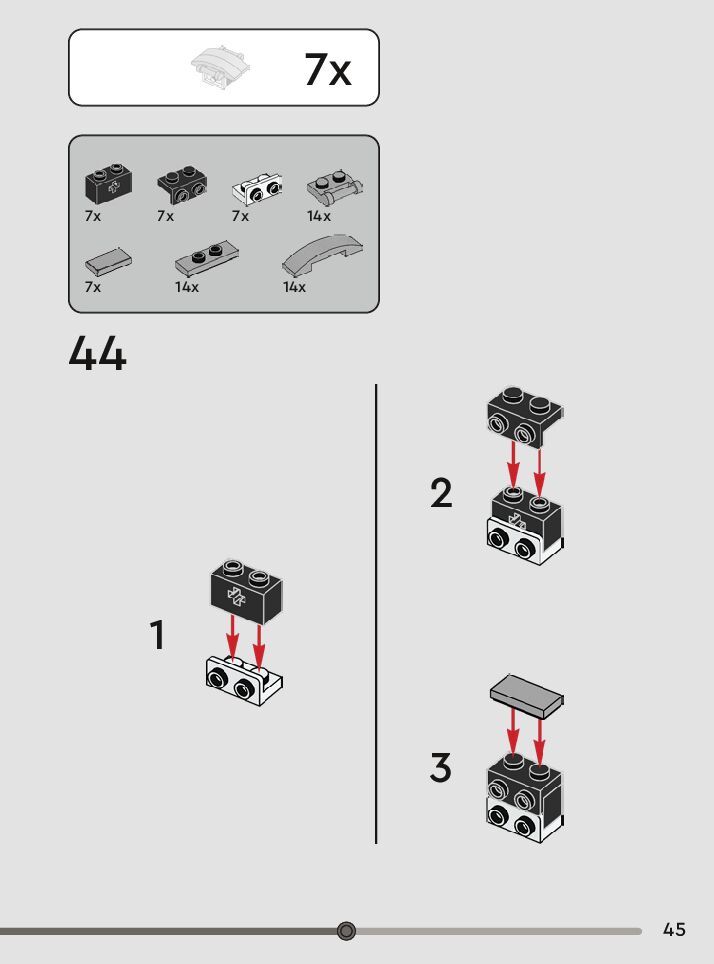 7x

7x 7x 7x 14x

7x 14x 14x

44

1

2

3

45