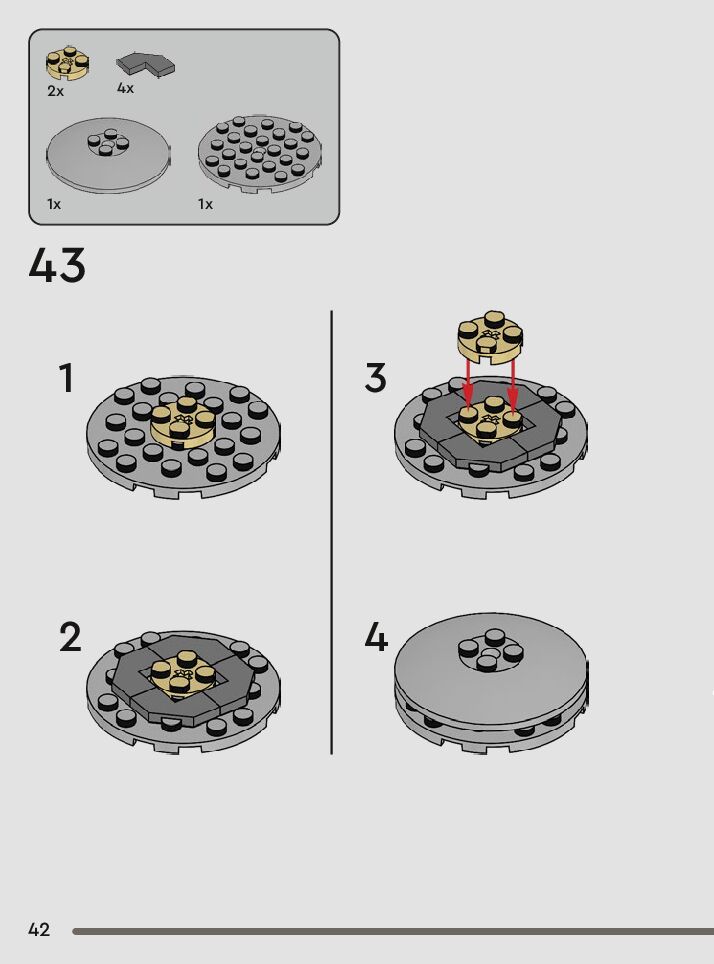 2x
4x
1x
1x
43
1
2
3
4
42