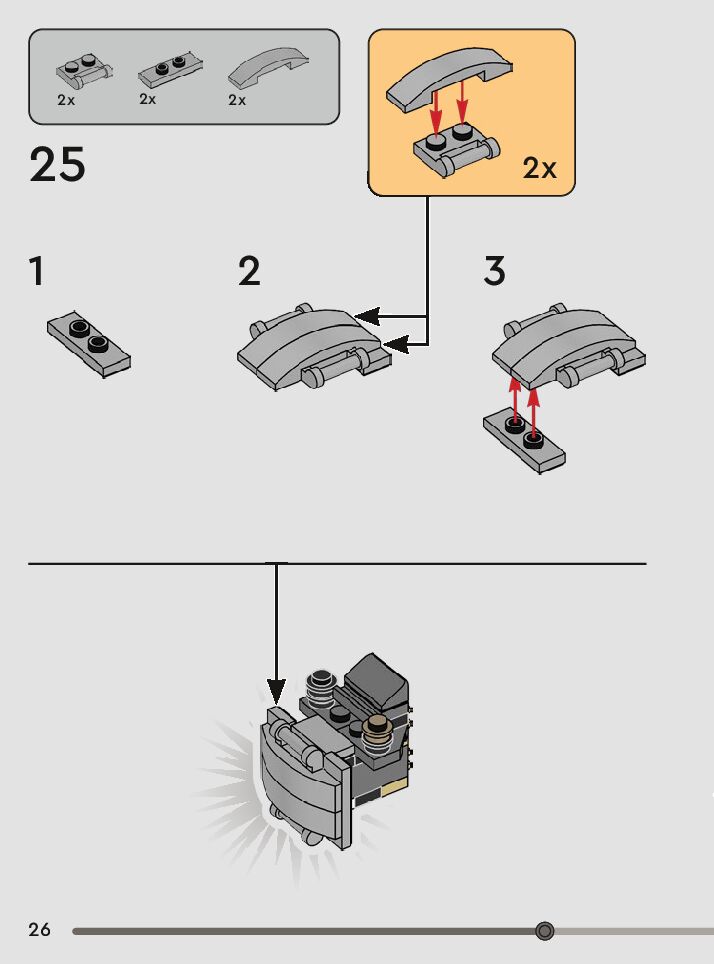 2x 2x 2x

25

2x

1

2

3

26