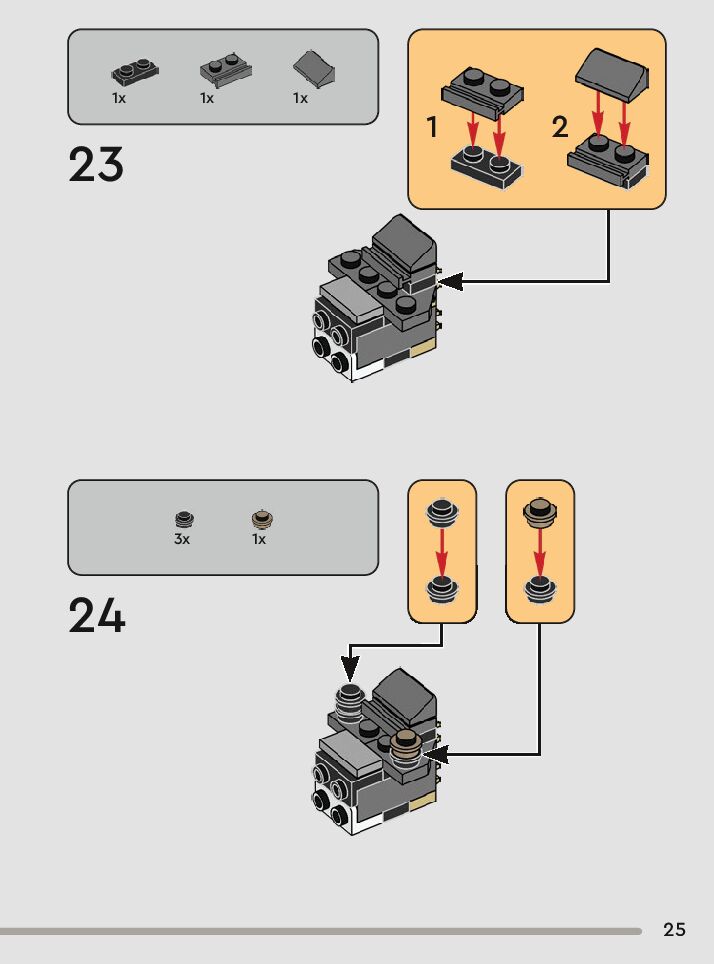 1x 1x 1x

23

1 2

3x 1x

24

25