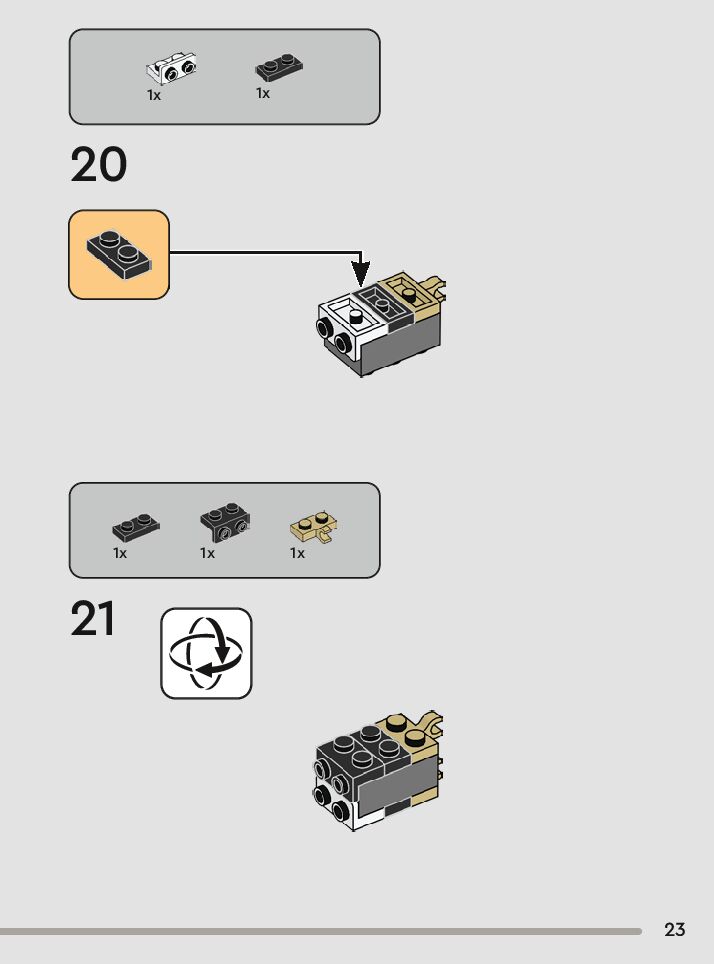 1x 1x

20

1x 1x 1x

21

23