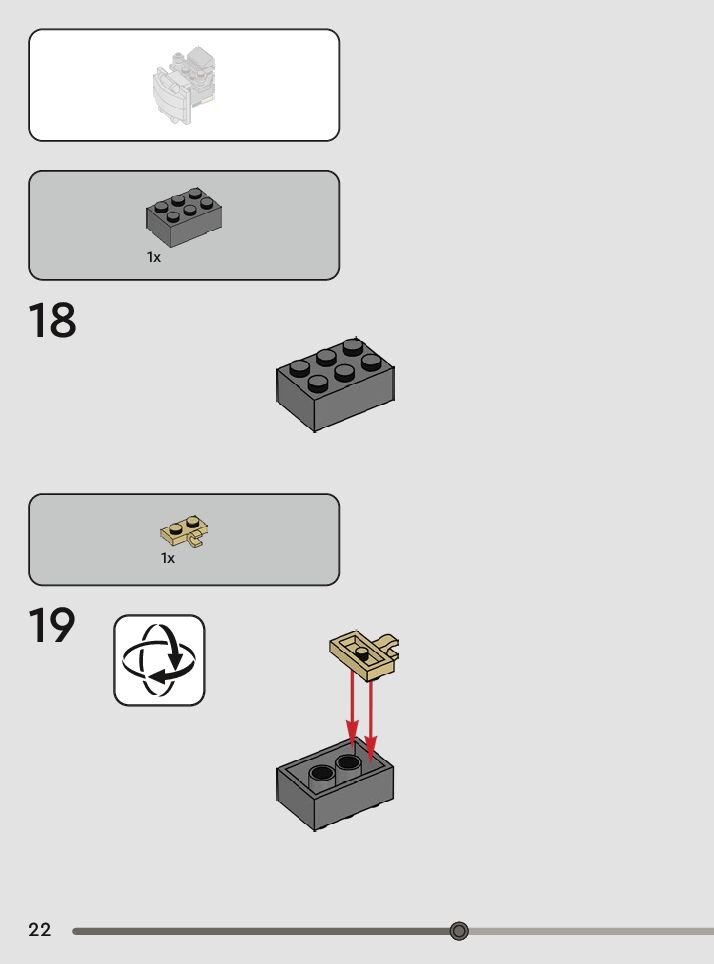 1x

18

1x

19

22