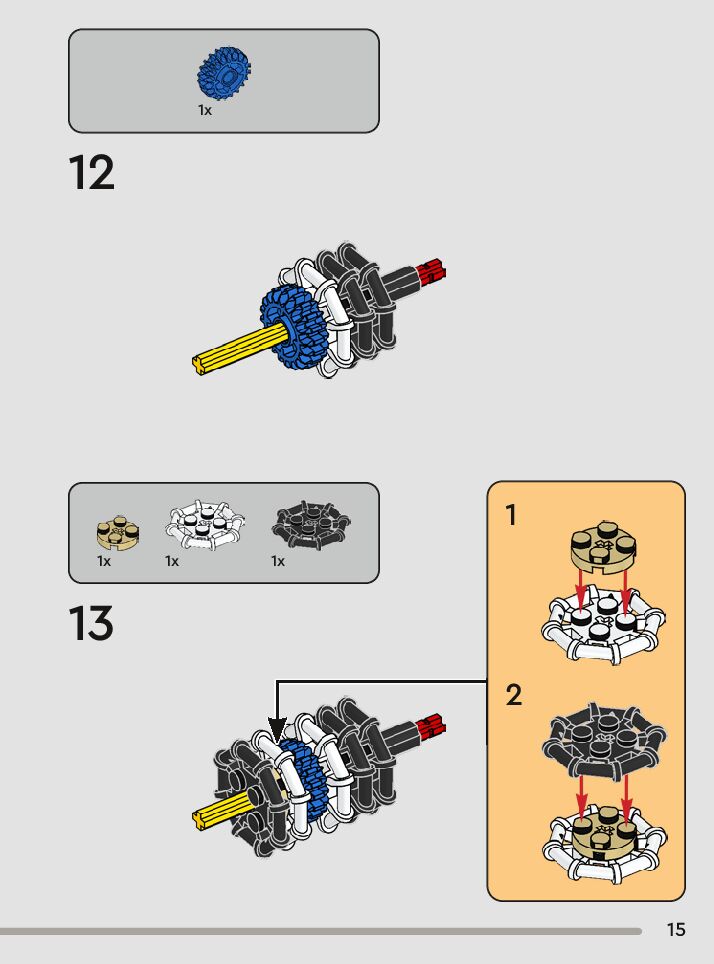 1x

12

1x 1x 1x

13

1

2

15