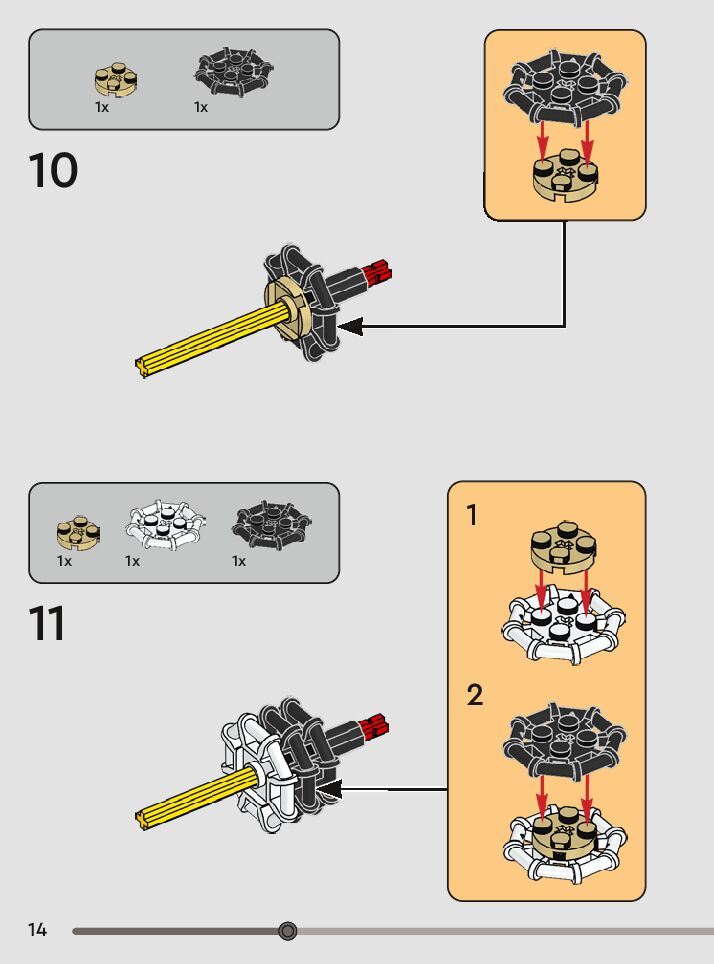 1x 1x

10

1x 1x 1x

11

1

2

14