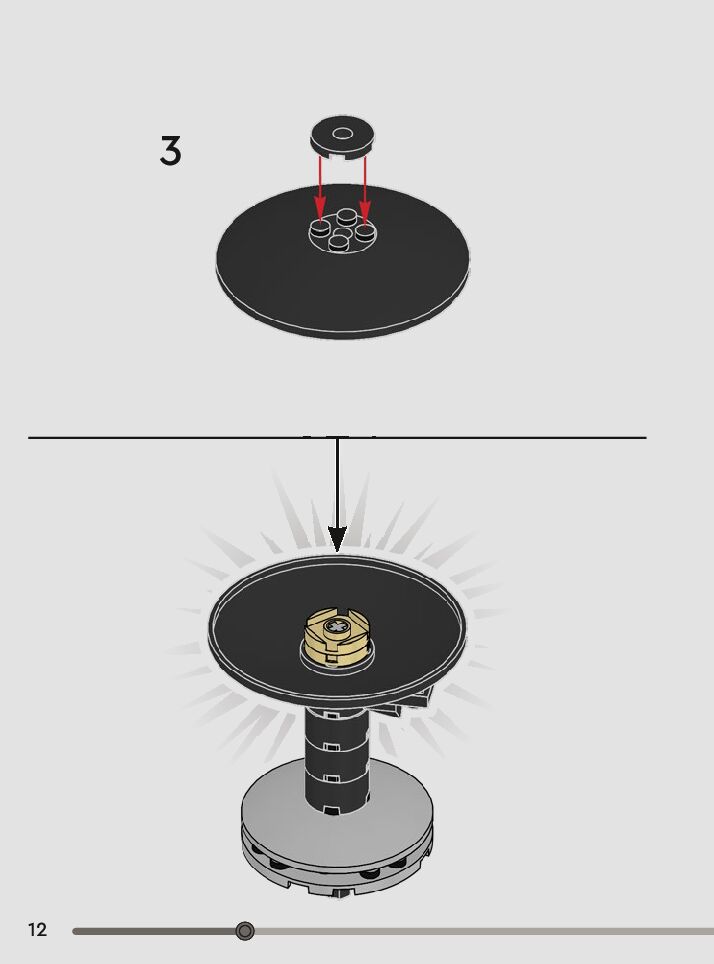 3

12