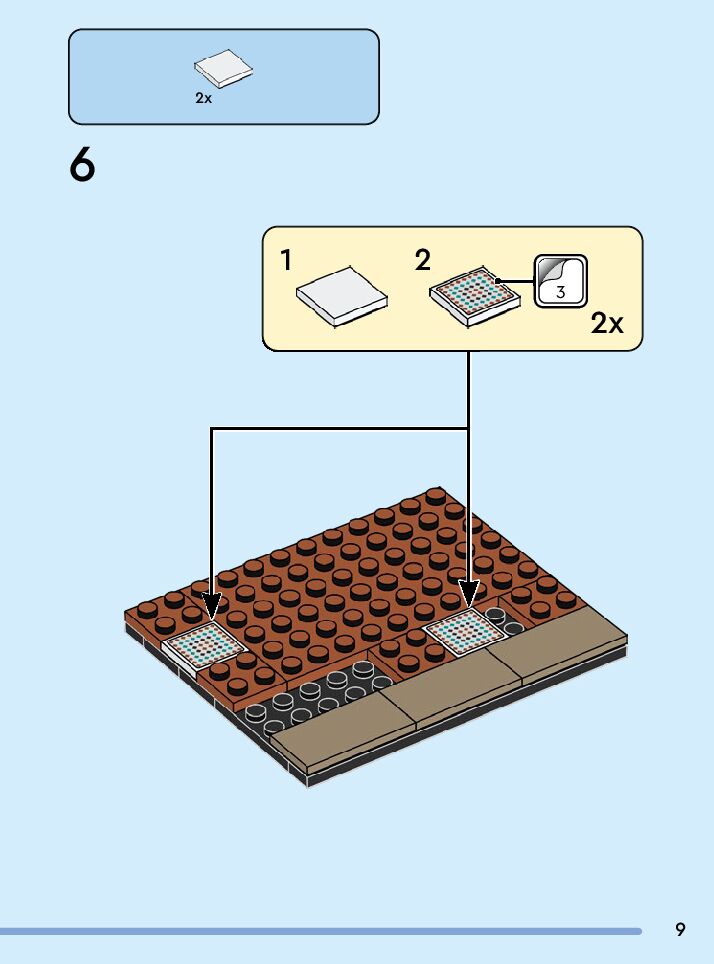 2x

6

1 2 3 2x

9