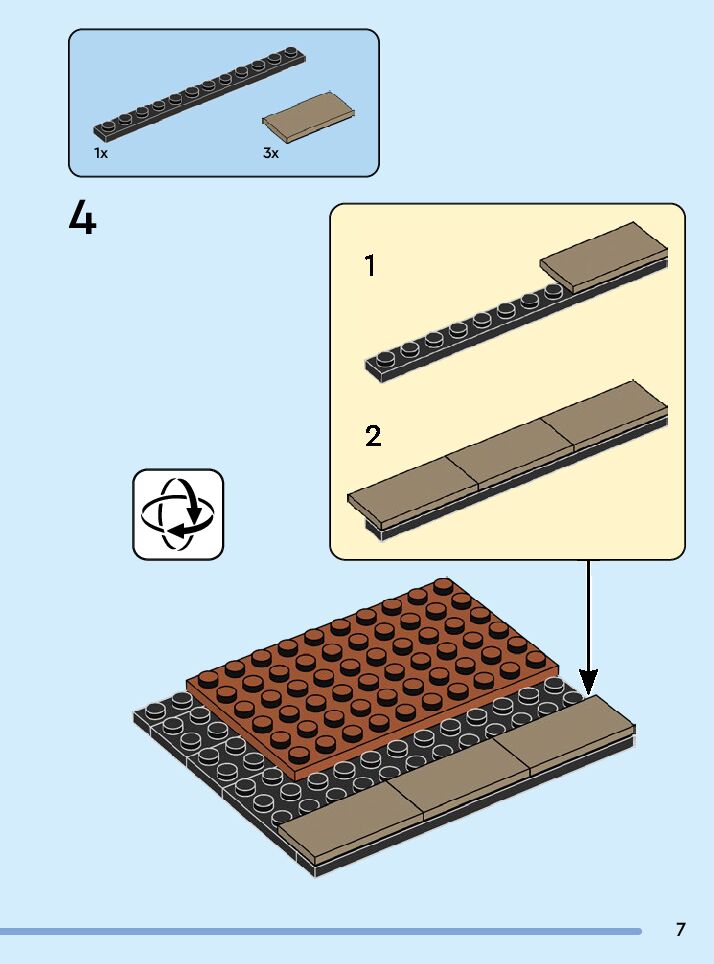 1x

3x

4

1

2

7