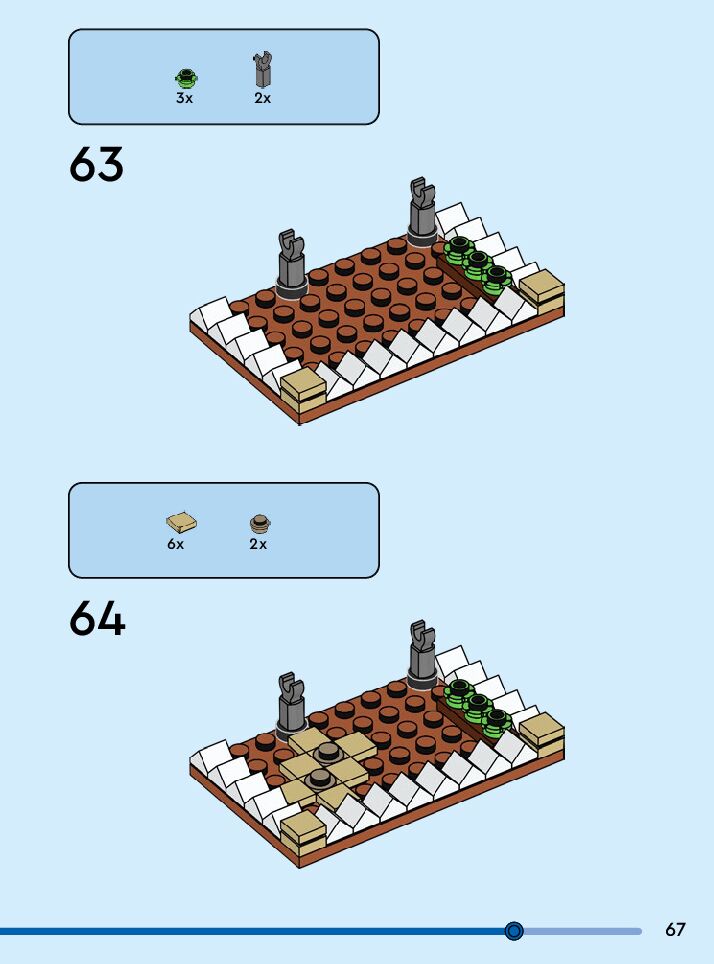 3x 2x

63

6x 2x

64

67