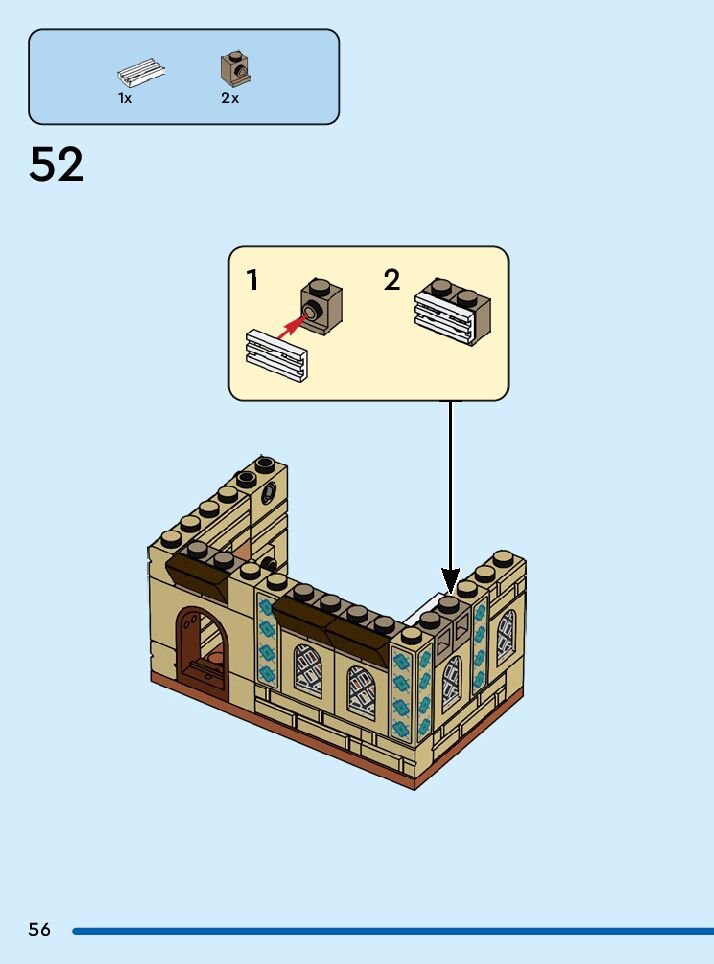 1x 2x

52

1 2

56