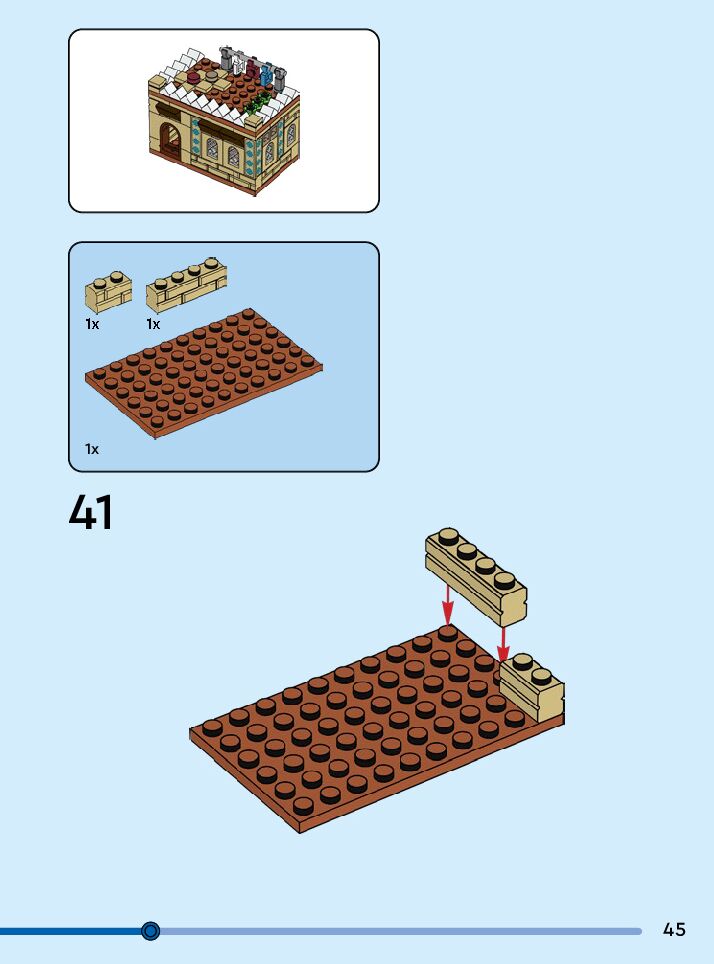 1x

1x

1x

41

45