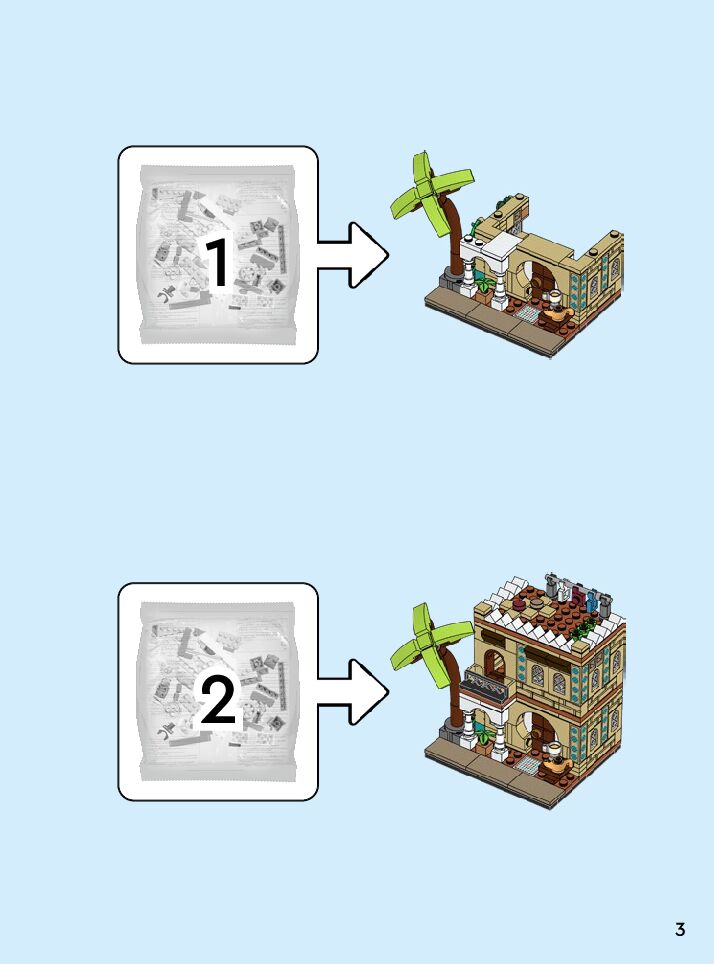 1

2

3