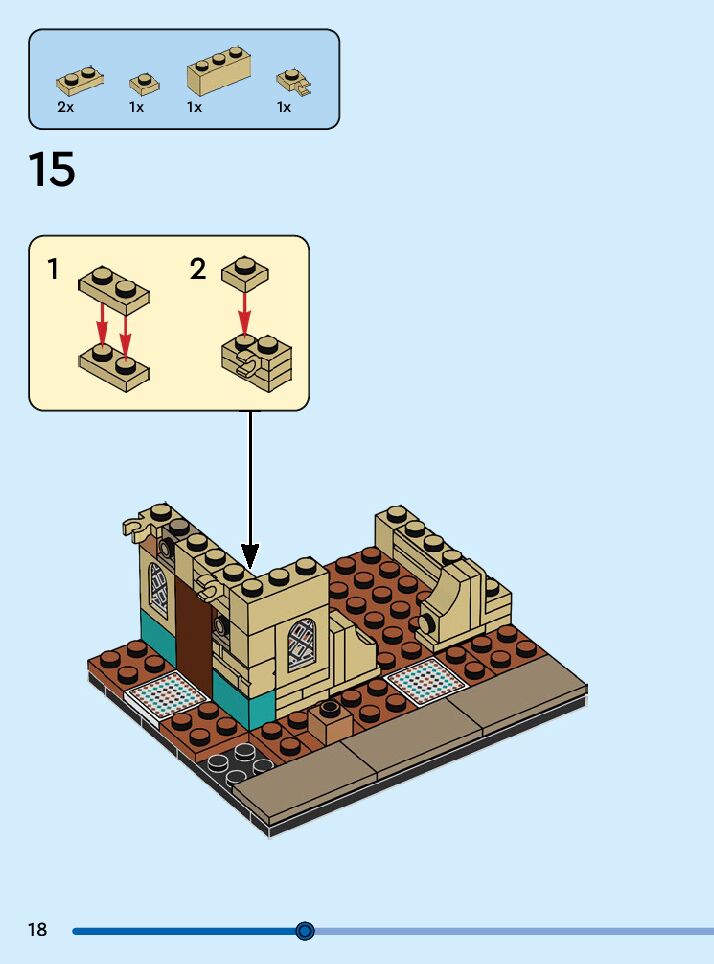 2x 1x 1x 1x

15

1

2

18