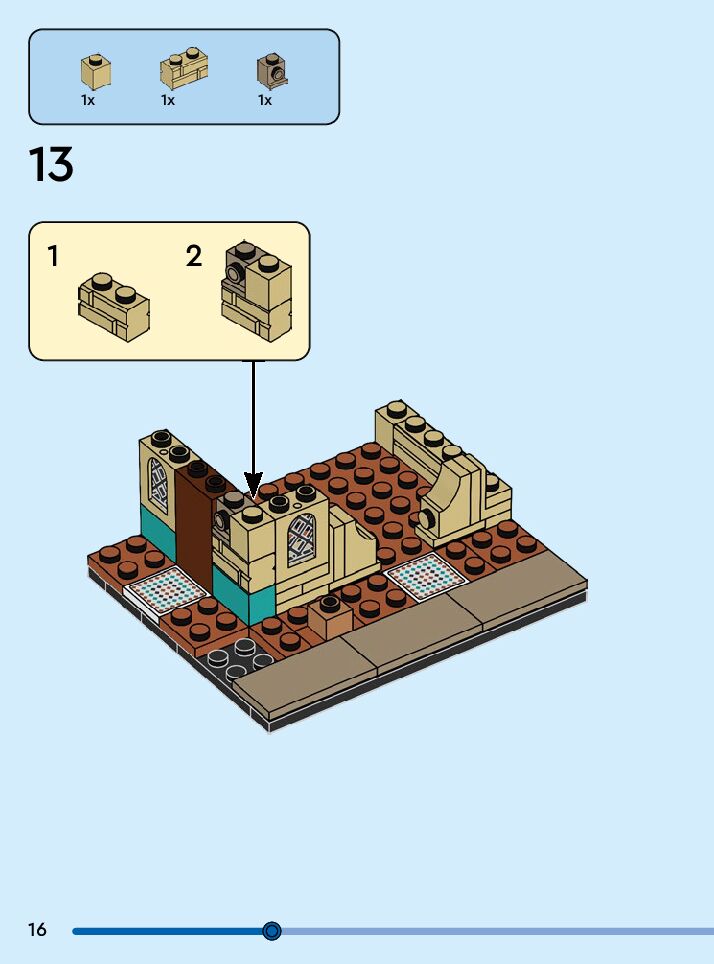 1x 1x 1x

13

1 2

16