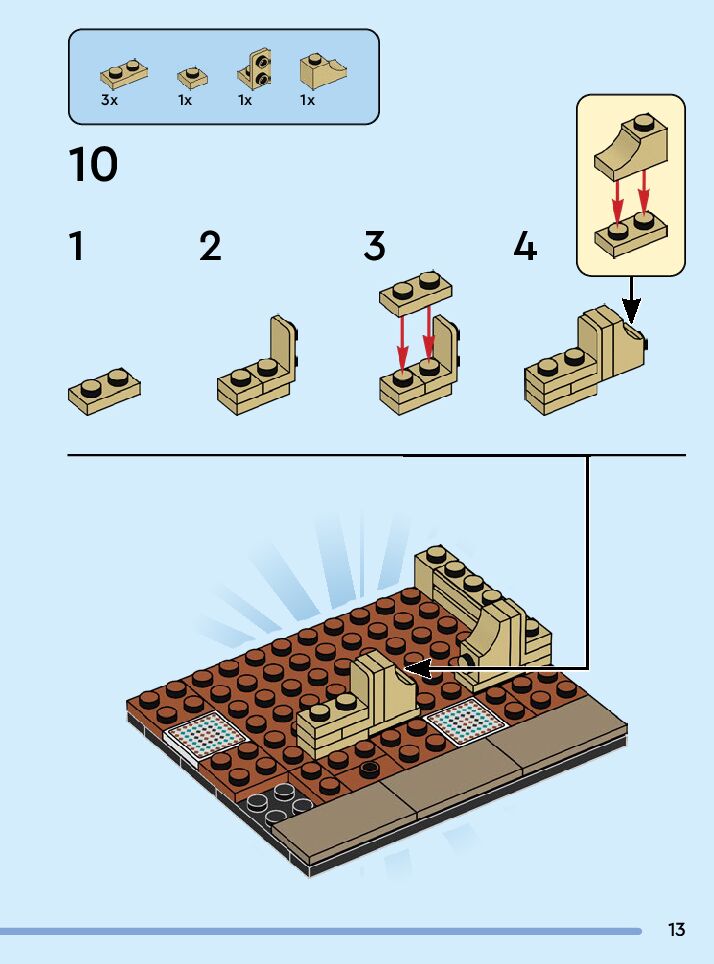 3x 1x 1x 1x

10

1 2 3 4

13