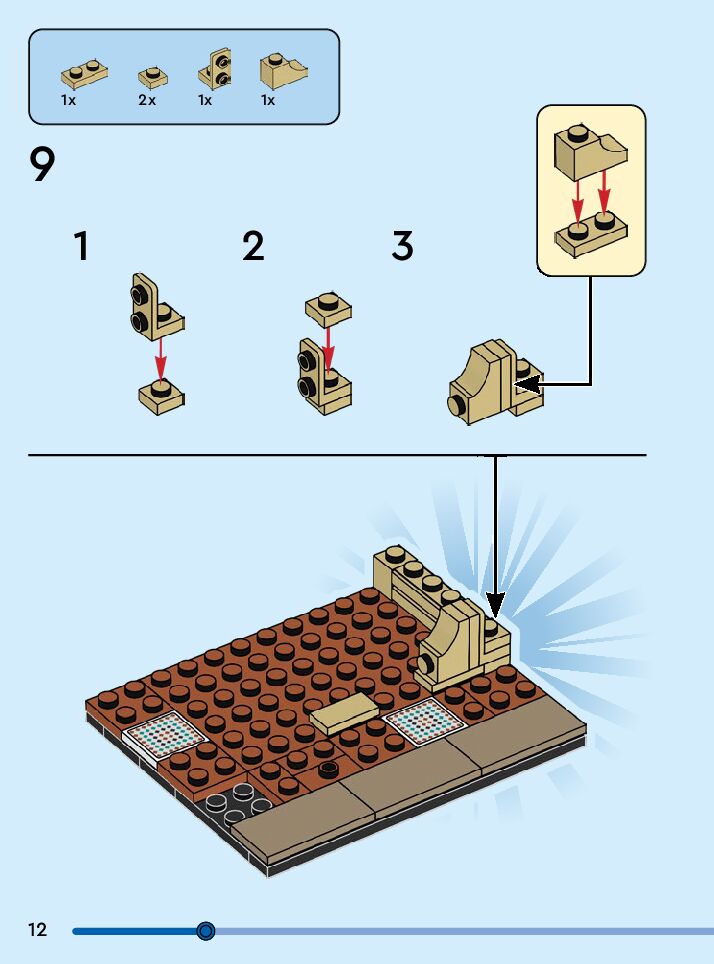 1x 2x 1x 1x

9

1

2

3

12