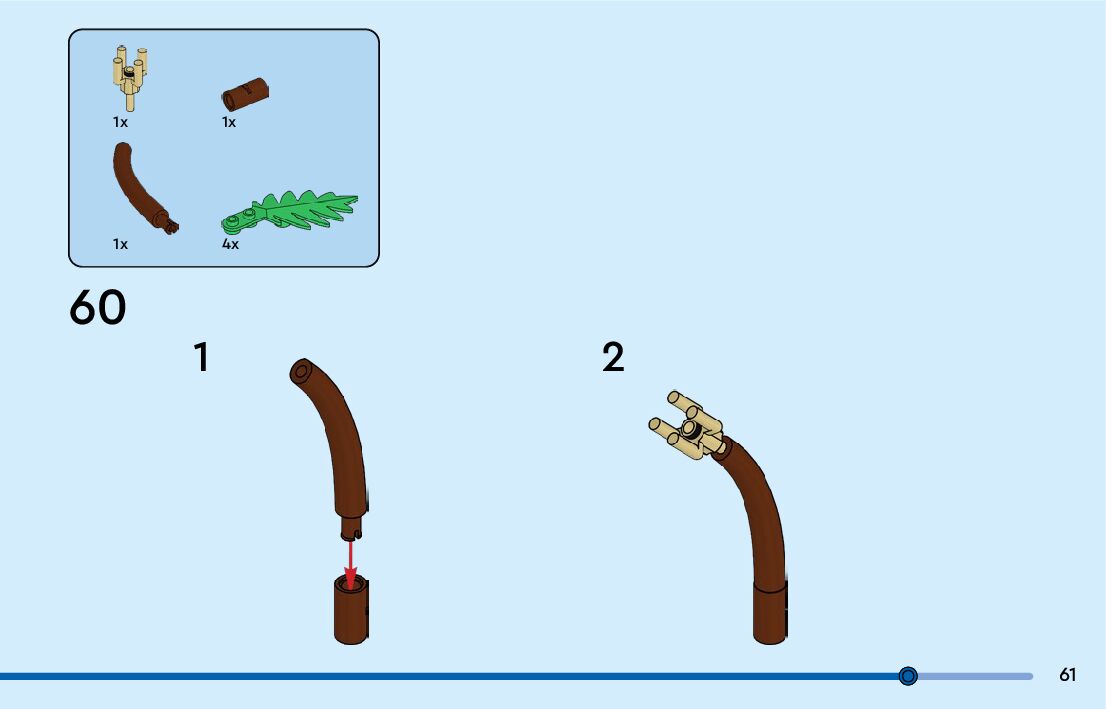 1x
1x
1x
4x

60

1

2

61