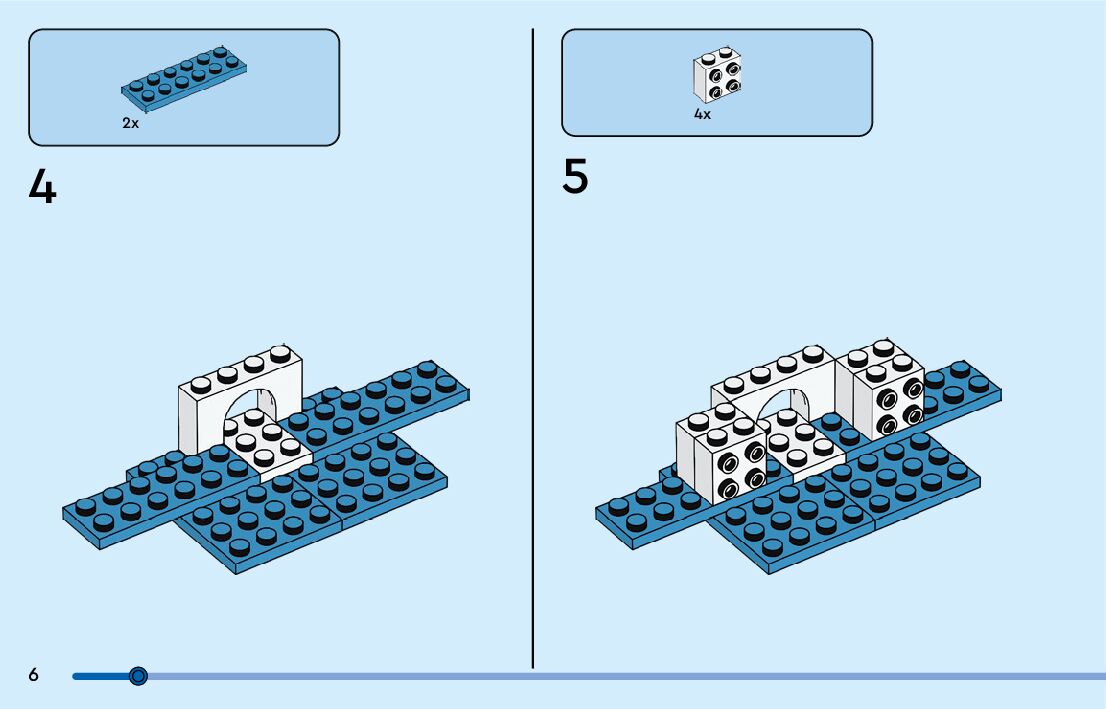 2x

4

4x

5

6