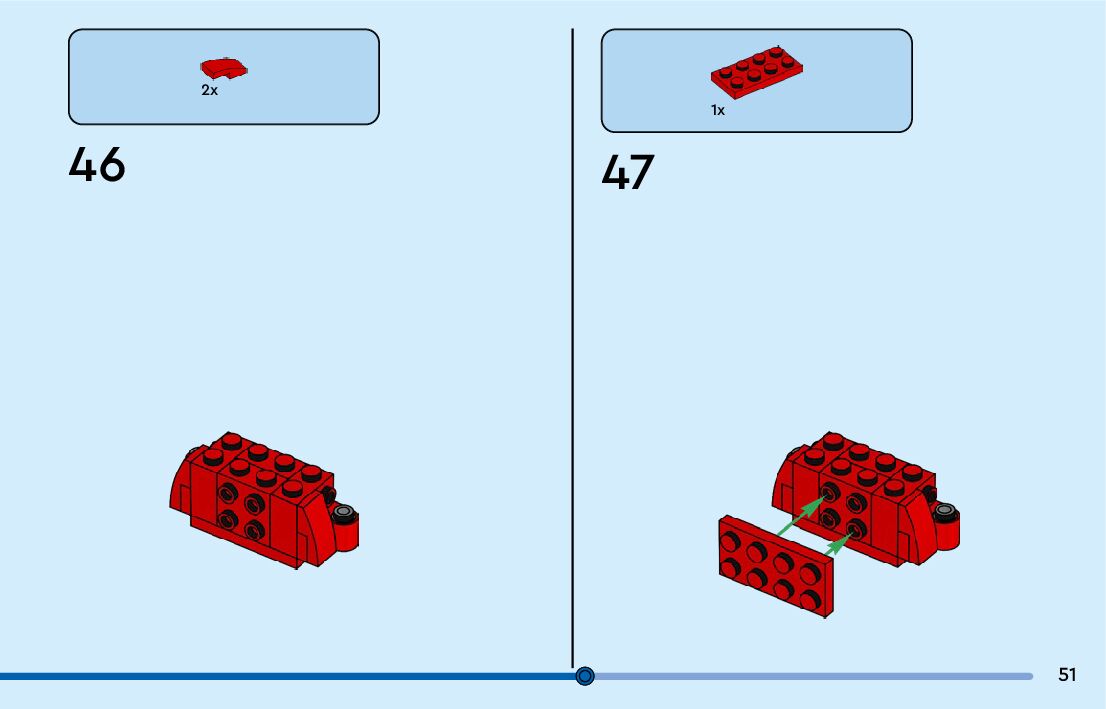 2x

46

1x

47

51