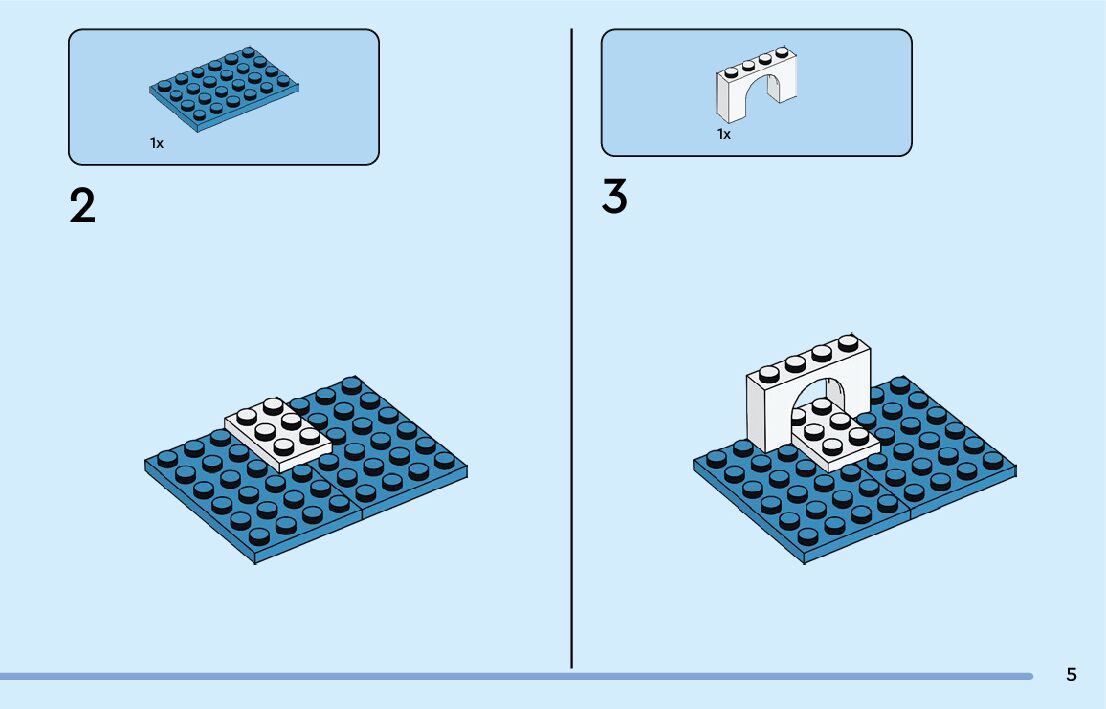 1x

2

1x

3

5