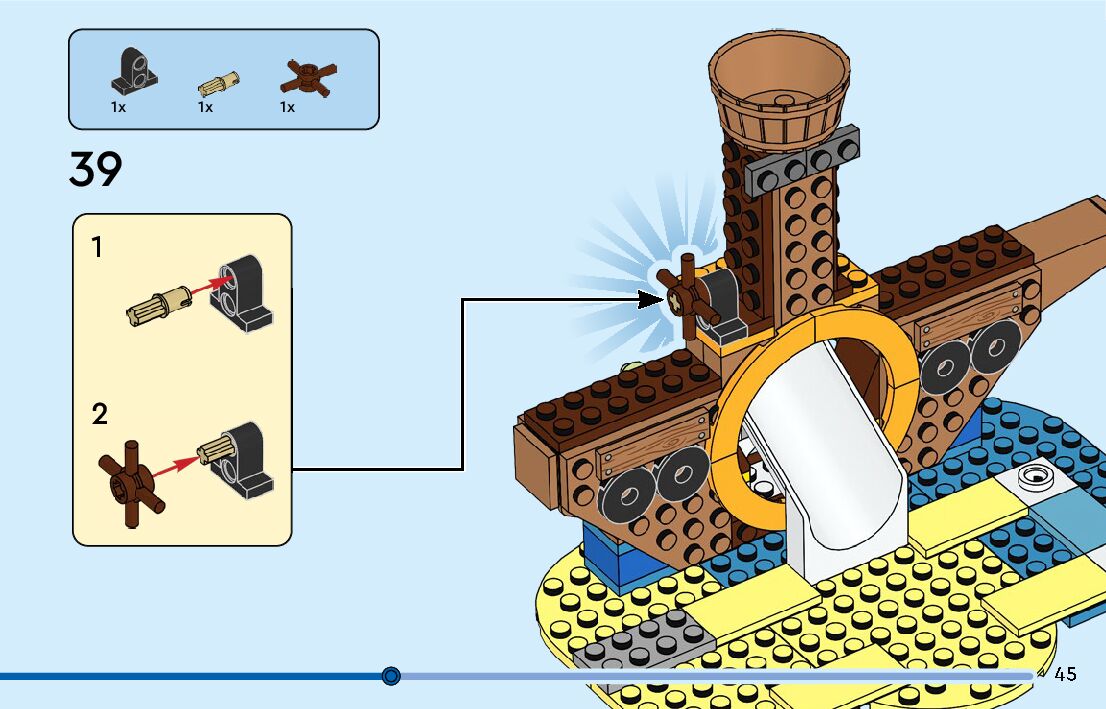 1x 1x 1x

39

1

2

45