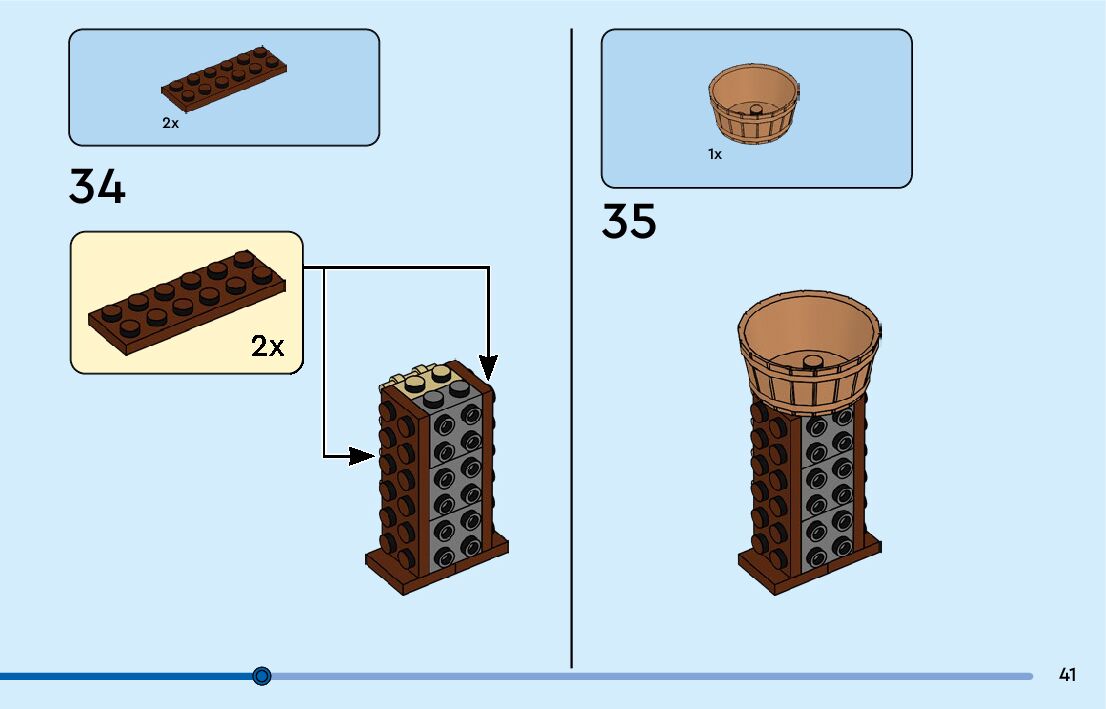 2x

34

2x

1x

35

41