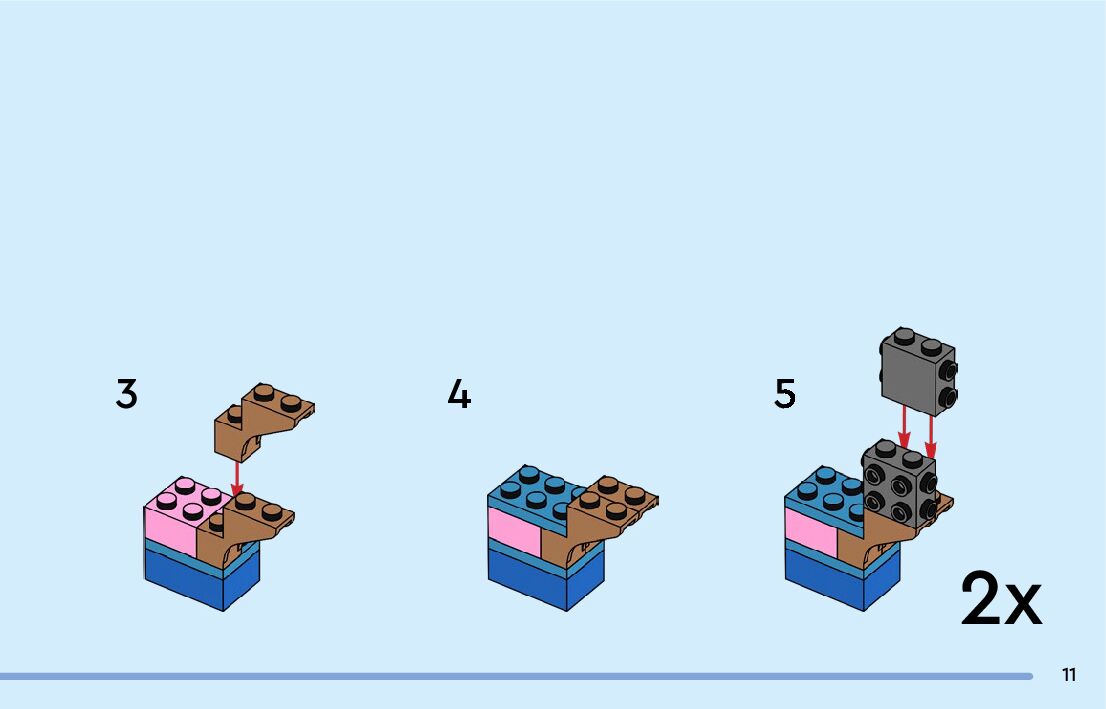 3

4

5

2x

11