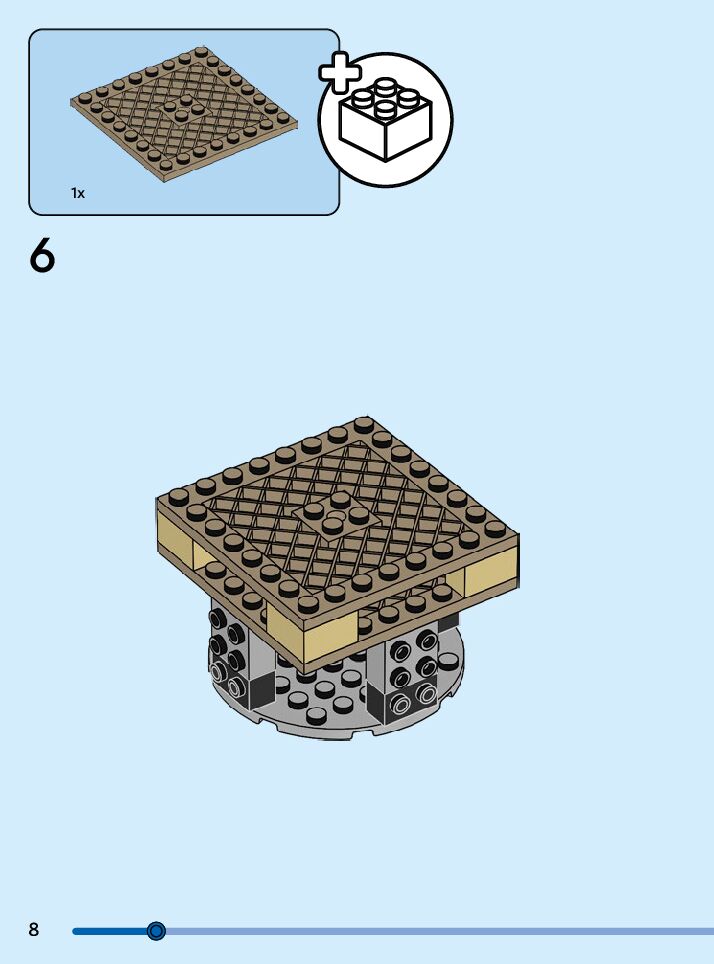 1x

6

8