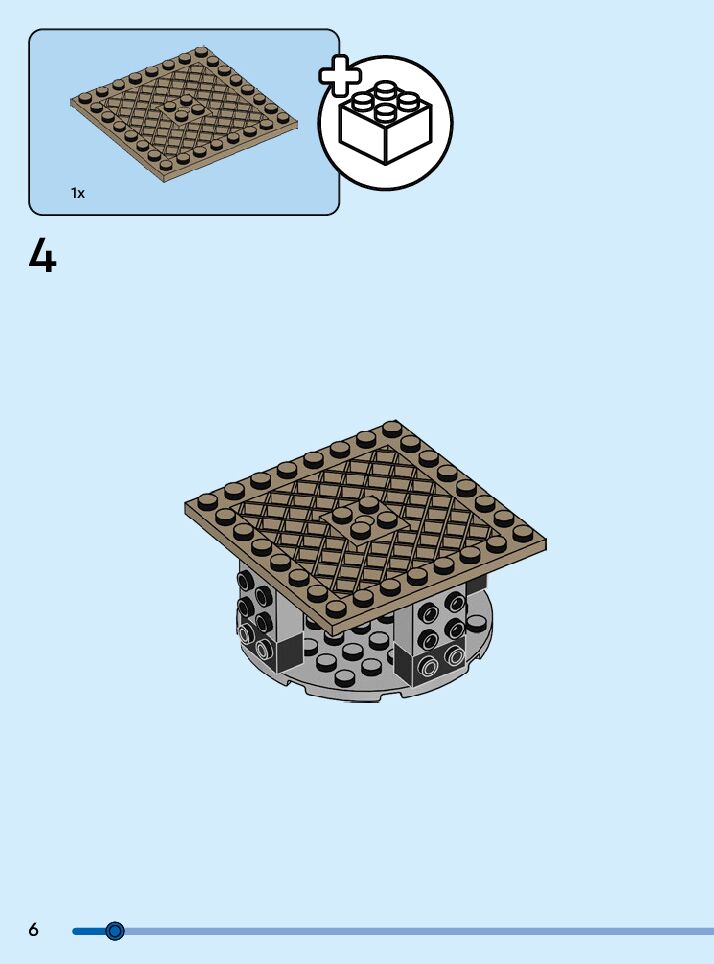 1x

4

6