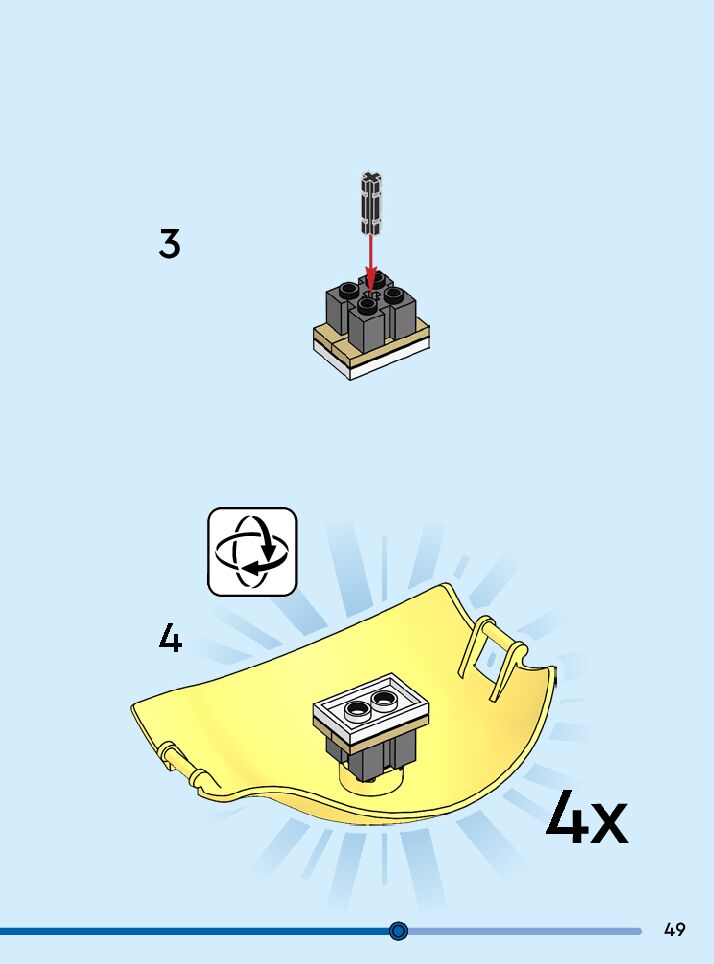 3

4

4x

49