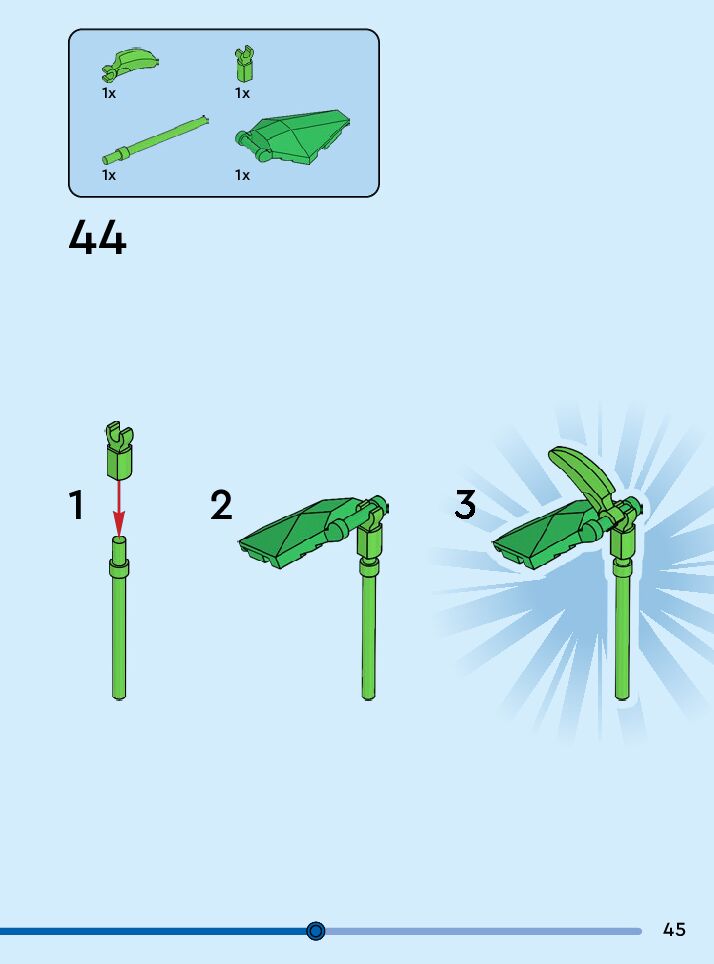 1x
1x
1x
1x

44

1

2

3

45