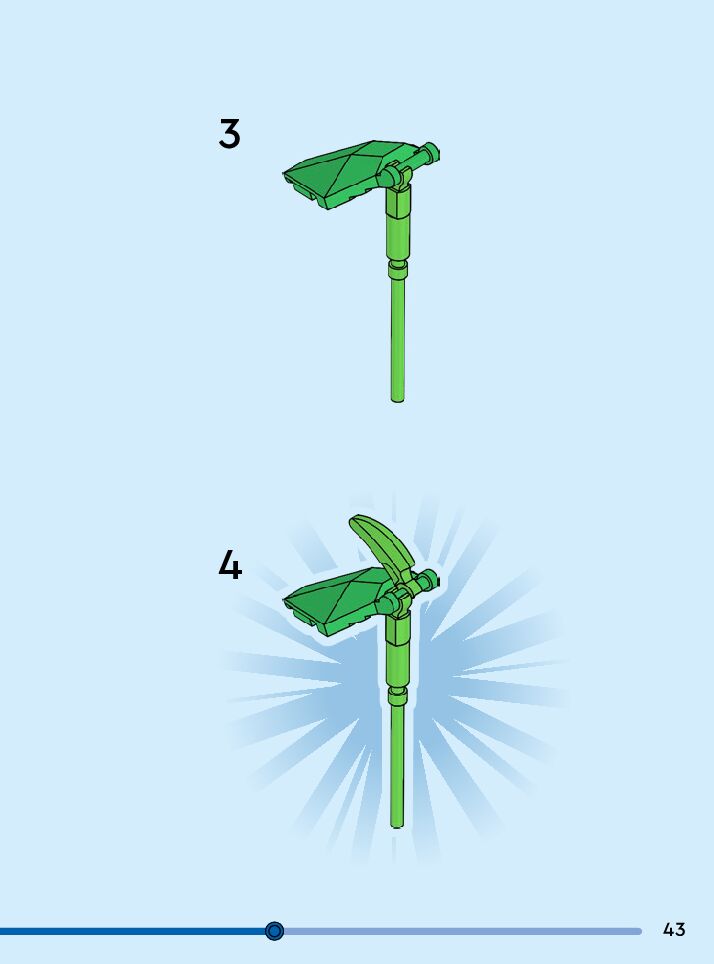 3

4

43